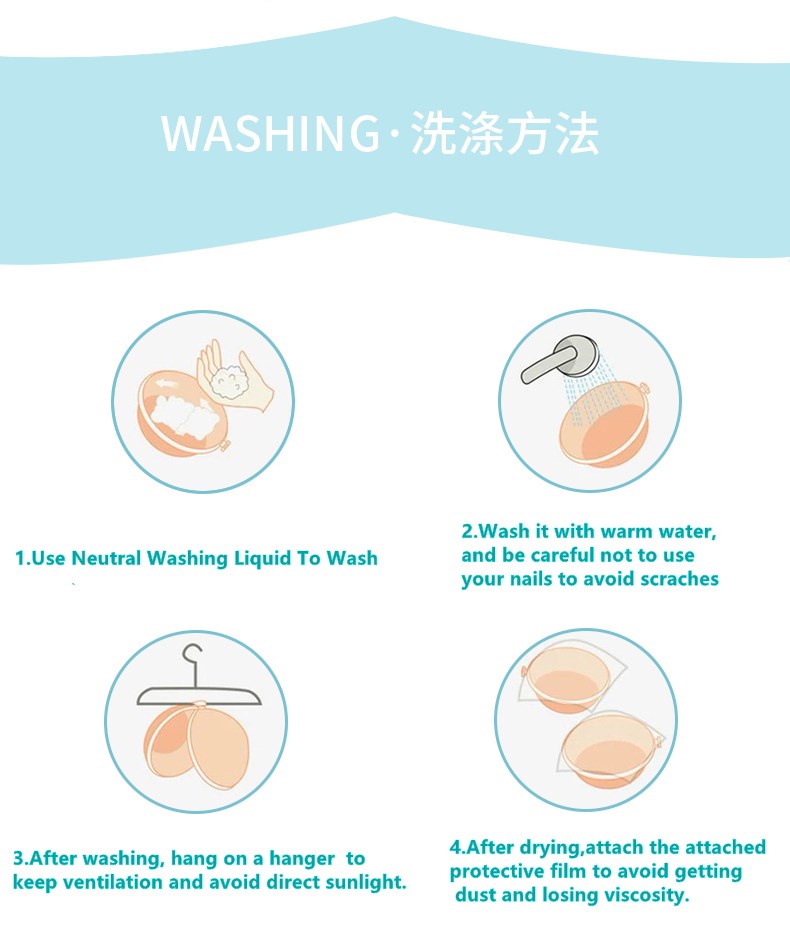 WASHING·洗涤方法

1.Use Neutral Washing Liquid To Wash

2.Wash it with warm water, and be careful not to use your nails to avoid scraches

3.After washing, hang on a hanger to keep ventilation and avoid direct sunlight.

4.After drying,attach the attached protective film to avoid getting dust and losing viscosity.