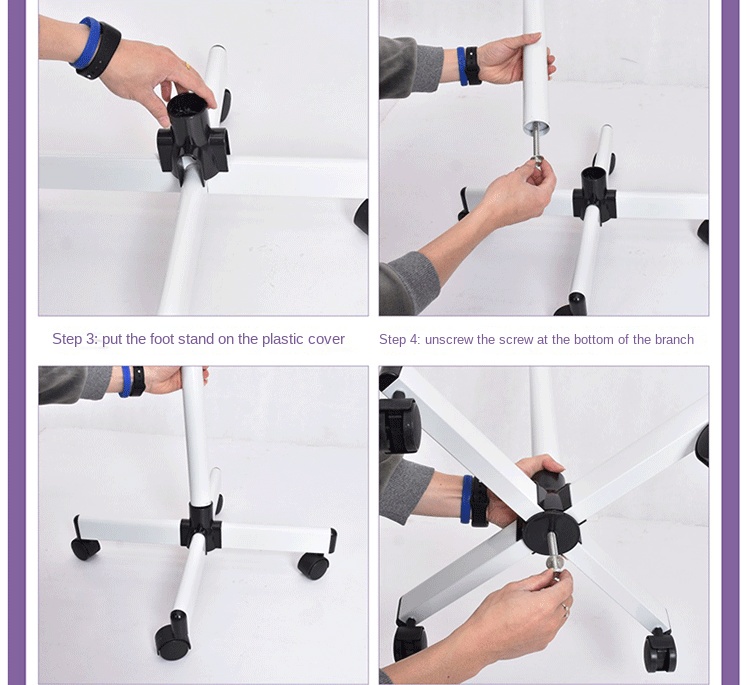 Step 3: put the foot stand on the plastic cover

Step 4: unscrew the screw at the bottom of the branch