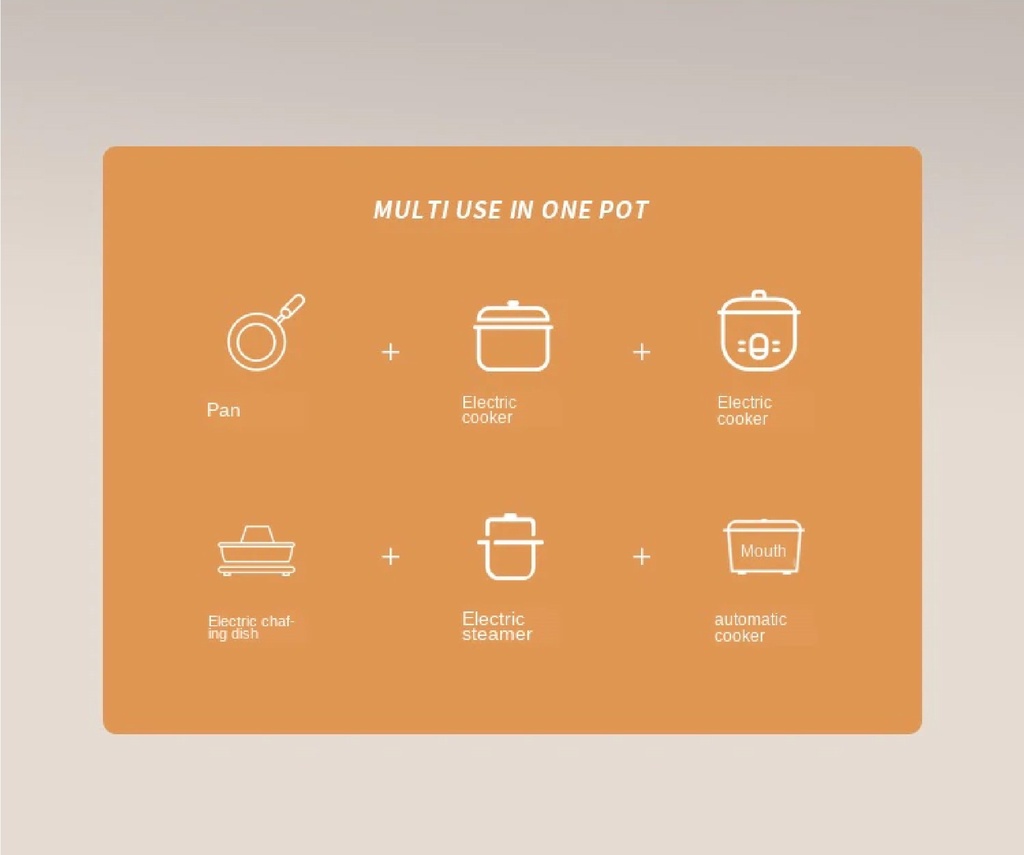 MULTI USE IN ONE POT

Pan + Electric cooker + Electric cooker

Electric chafing dish + Electric steamer + Mouth automatic cooker