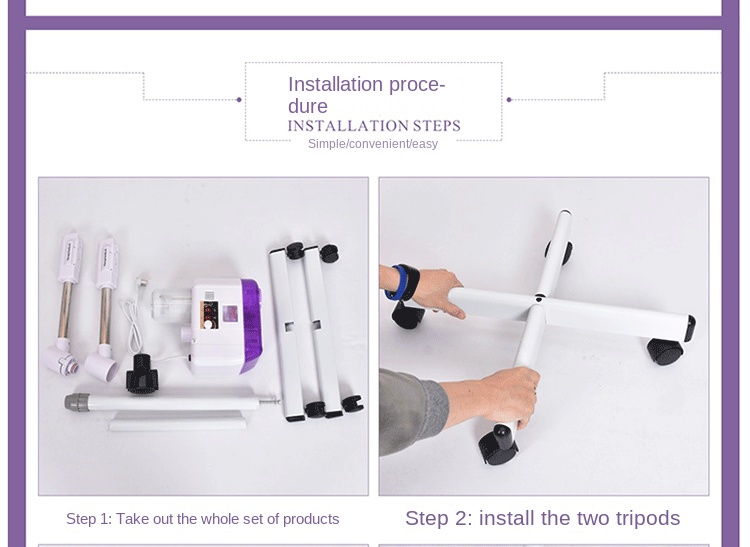 Installation procedure
INSTALLATION STEPS
Simple/convenient/easy

Step 1: Take out the whole set of products

Step 2: install the two tripods