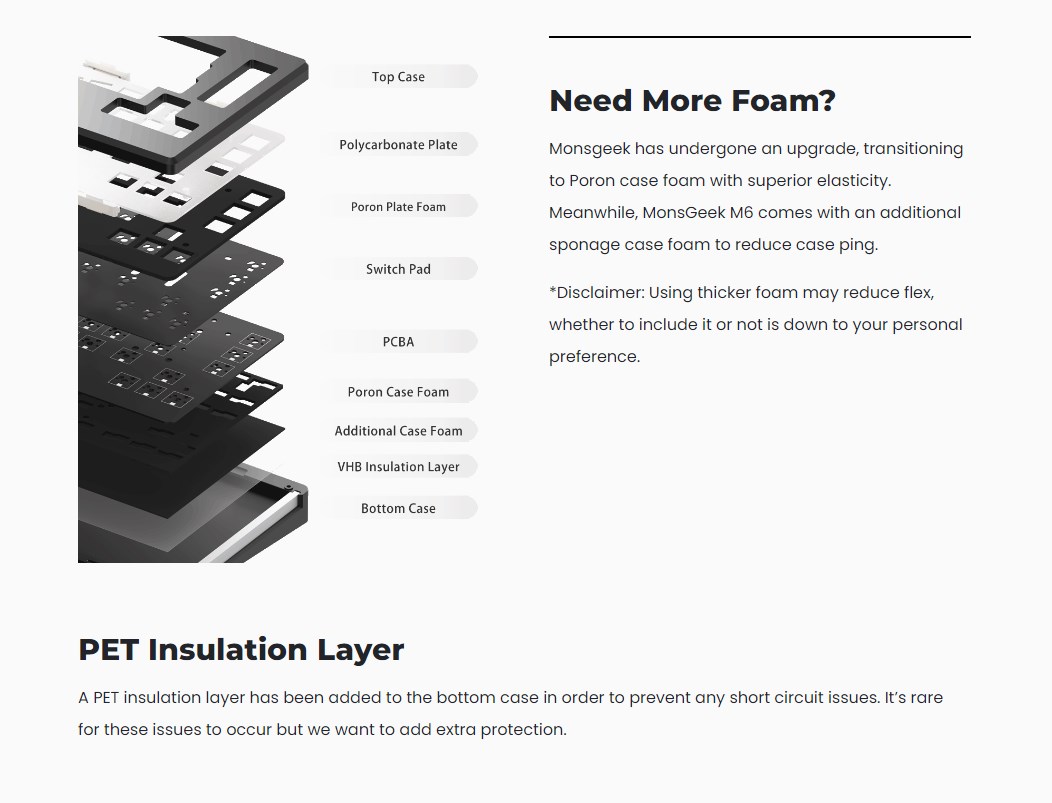 Top Case

Polycarbonate Plate

Poron Plate Foam

Switch Pad

PCBA

Poron Case Foam

Additional Case Foam

VHB Insulation Layer

Bottom Case

Need More Foam?

Monsgeek has undergone an upgrade, transitioning to Poron case foam with superior elasticity. Meanwhile, MonsGeek M6 comes with an additional sponage case foam to reduce case ping.

*Disclaimer: Using thicker foam may reduce flex, whether to include it or not is down to your personal preference.

PET Insulation Layer

A PET insulation layer has been added to the bottom case in order to prevent any short circuit issues. It's rare for these issues to occur but we want to add extra protection.