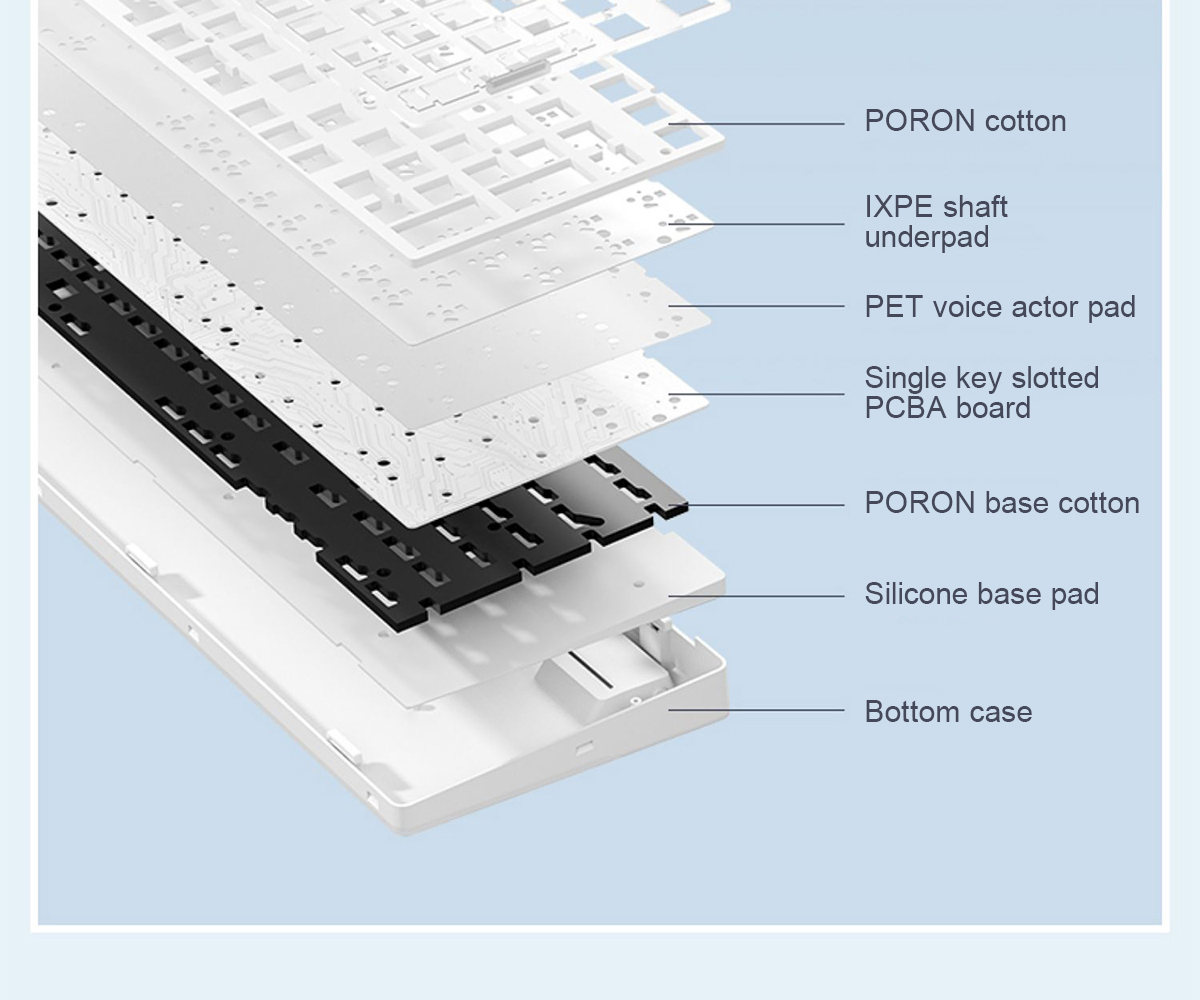 PORON cotton

IXPE shaft underpad

PET voice actor pad

Single key slotted PCBA board

PORON base cotton

Silicone base pad

Bottom case