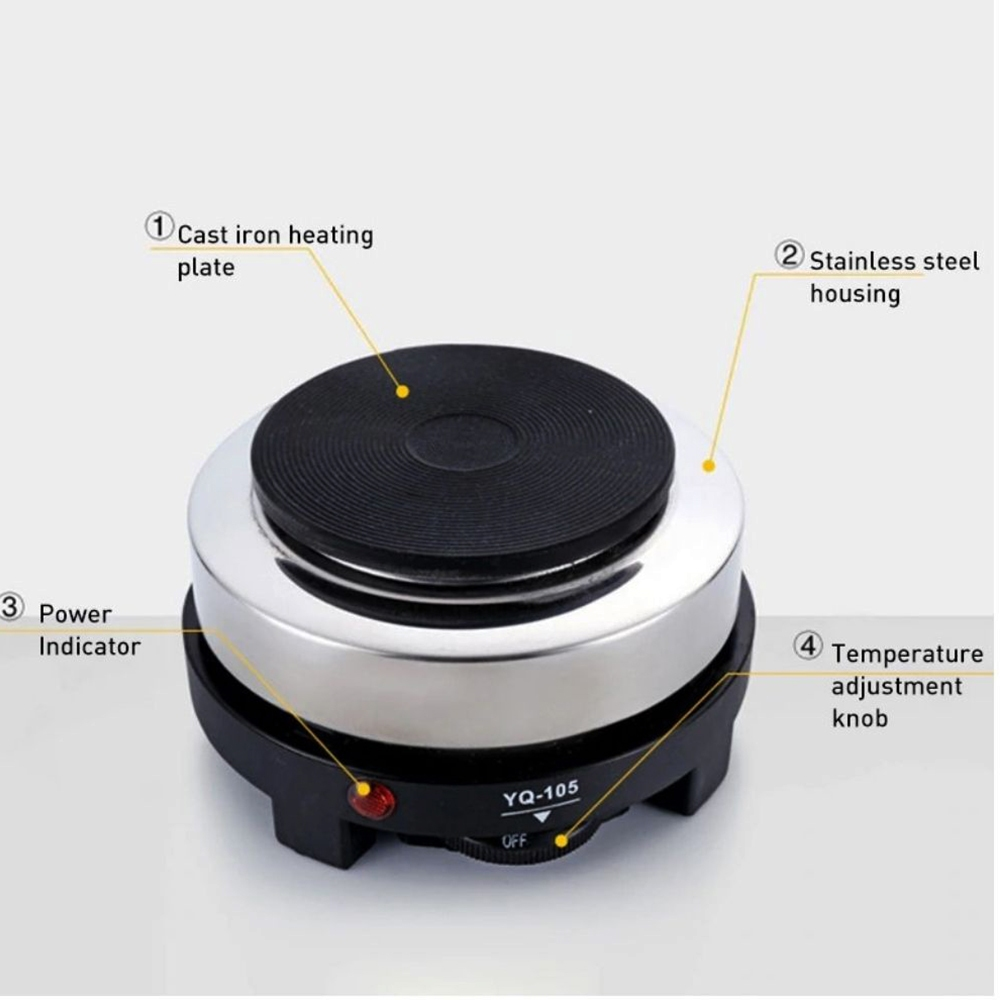 ① Cast iron heating plate

② Stainless steel housing

③ Power Indicator

④ Temperature adjustment knob

YQ-105

OFF