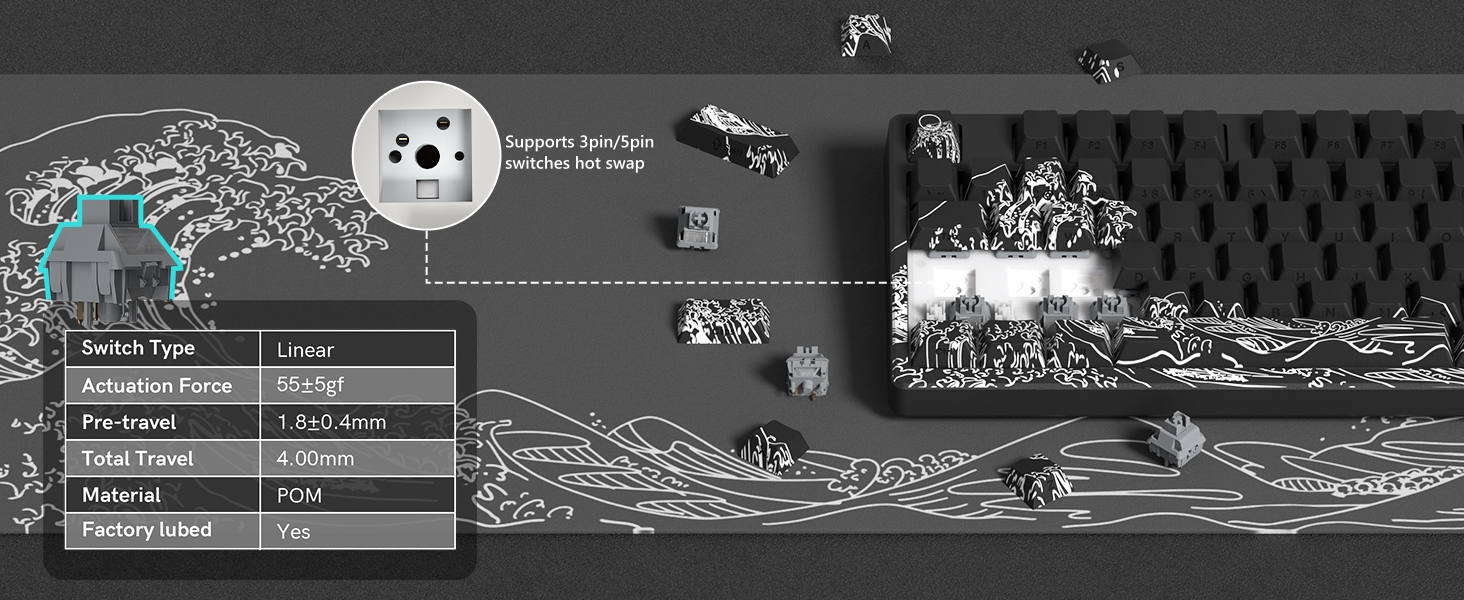 Supports 3pin/5pin switches hot swap

| Switch Type | Linear |
|---|---|
| Actuation Force | 55±5gf |
| Pre-travel | 1.8±0.4mm |
| Total Travel | 4.00mm |
| Material | POM |
| Factory lubed | Yes |

F1 F2 F3 F4 F5 F6 F7 F8