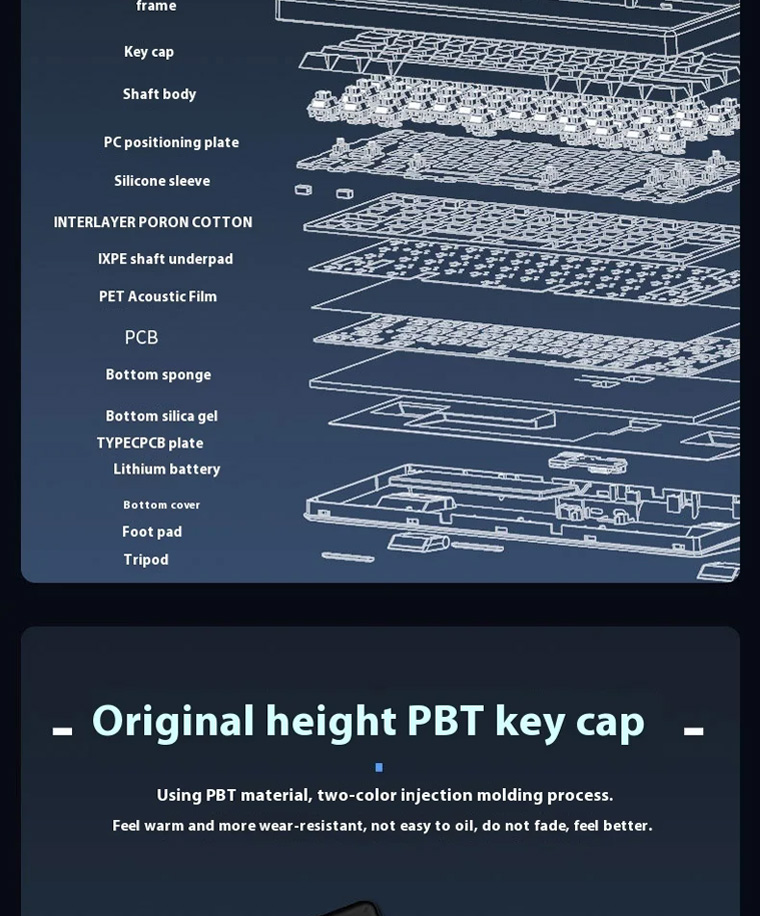 frame

Key cap

Shaft body

PC positioning plate

Silicone sleeve

INTERLAYER PORON COTTON

IXPE shaft underpad

PET Acoustic Film

PCB

Bottom sponge

Bottom silica gel

TYPECPCB plate

Lithium battery

Bottom cover

Foot pad

Tripod

Original height PBT key cap

Using PBT material, two-color injection molding process.

Feel warm and more wear-resistant, not easy to oil, do not fade, feel better.