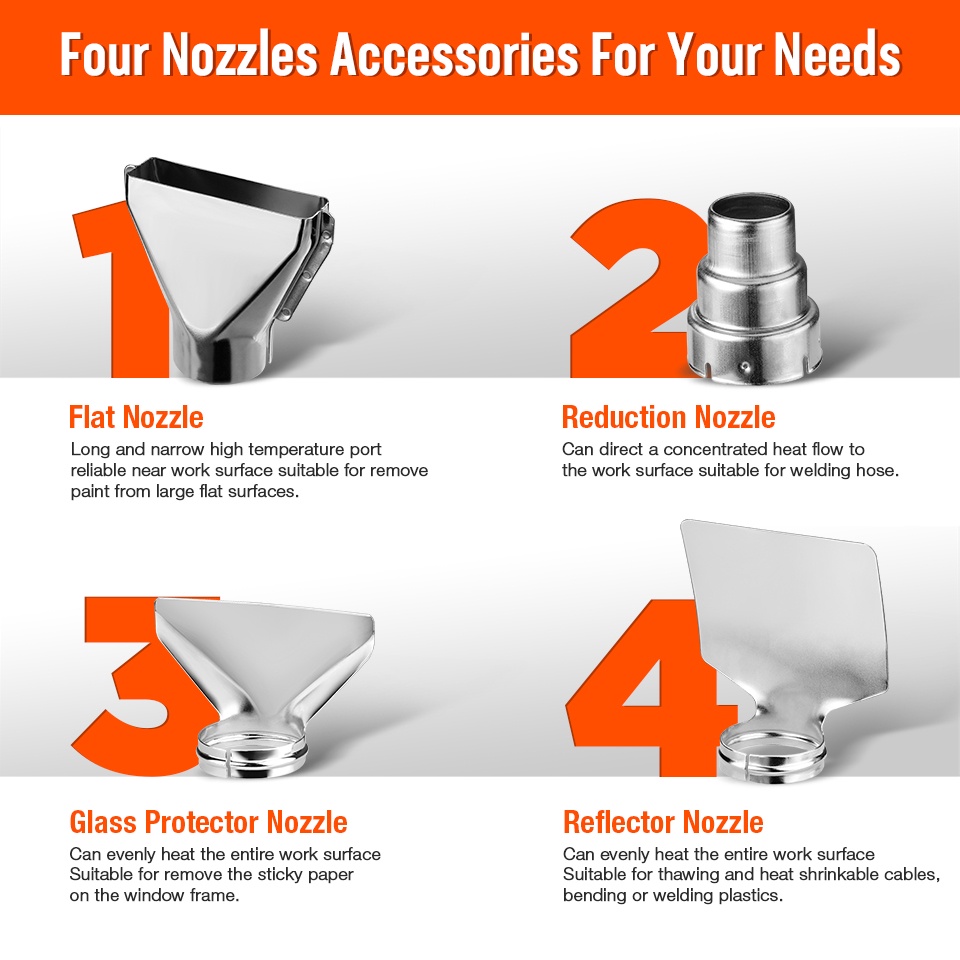 Four Nozzles Accessories For Your Needs

1

Flat Nozzle
Long and narrow high temperature port reliable near work surface suitable for remove paint from large flat surfaces.

2

Reduction Nozzle
Can direct a concentrated heat flow to the work surface suitable for welding hose.

3

Glass Protector Nozzle
Can evenly heat the entire work surface Suitable for remove the sticky paper on the window frame.

4

Reflector Nozzle
Can evenly heat the entire work surface Suitable for thawing and heat shrinkable cables, bending or welding plastics.