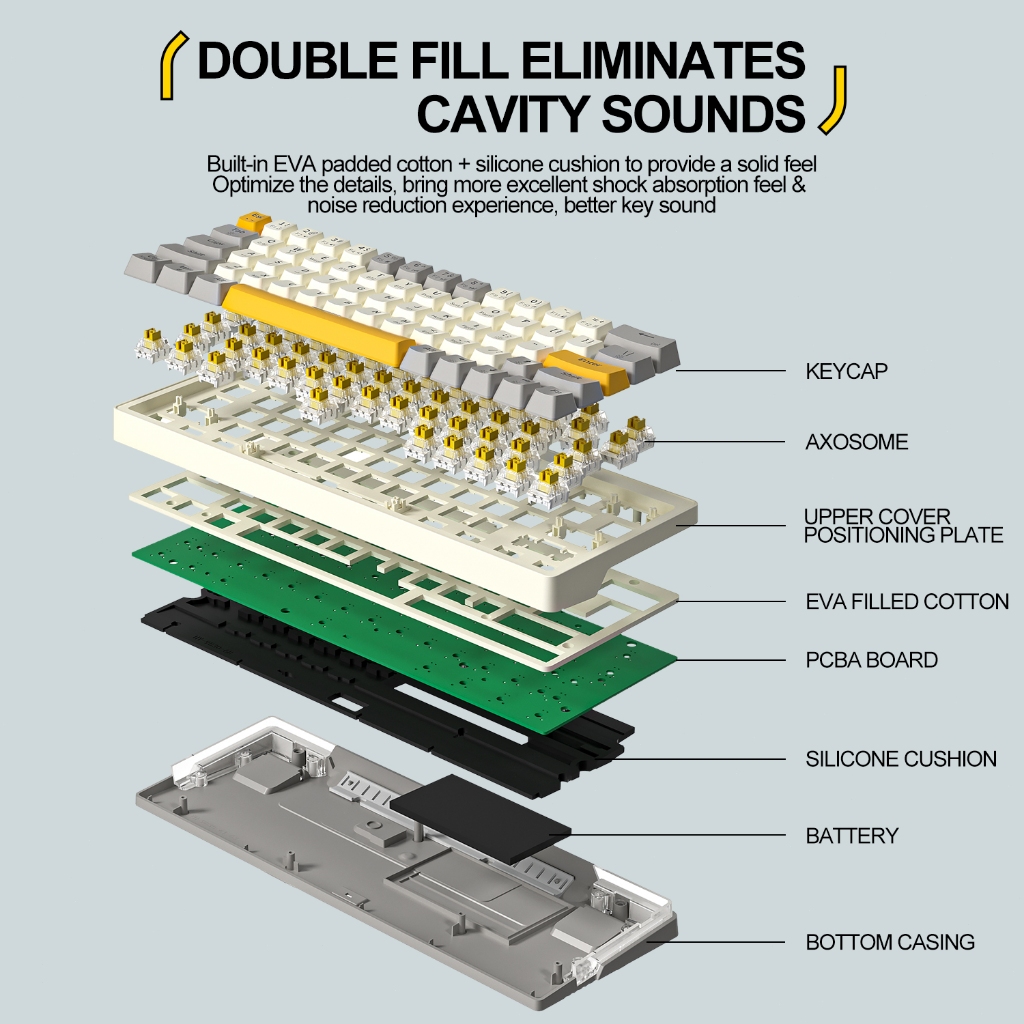 DOUBLE FILL ELIMINATES CAVITY SOUNDS

Built-in EVA padded cotton + silicone cushion to provide a solid feel
Optimize the details, bring more excellent shock absorption feel & noise reduction experience, better key sound

KEYCAP

AXOSOME

UPPER COVER POSITIONING PLATE

EVA FILLED COTTON

PCBA BOARD

SILICONE CUSHION

BATTERY

BOTTOM CASING