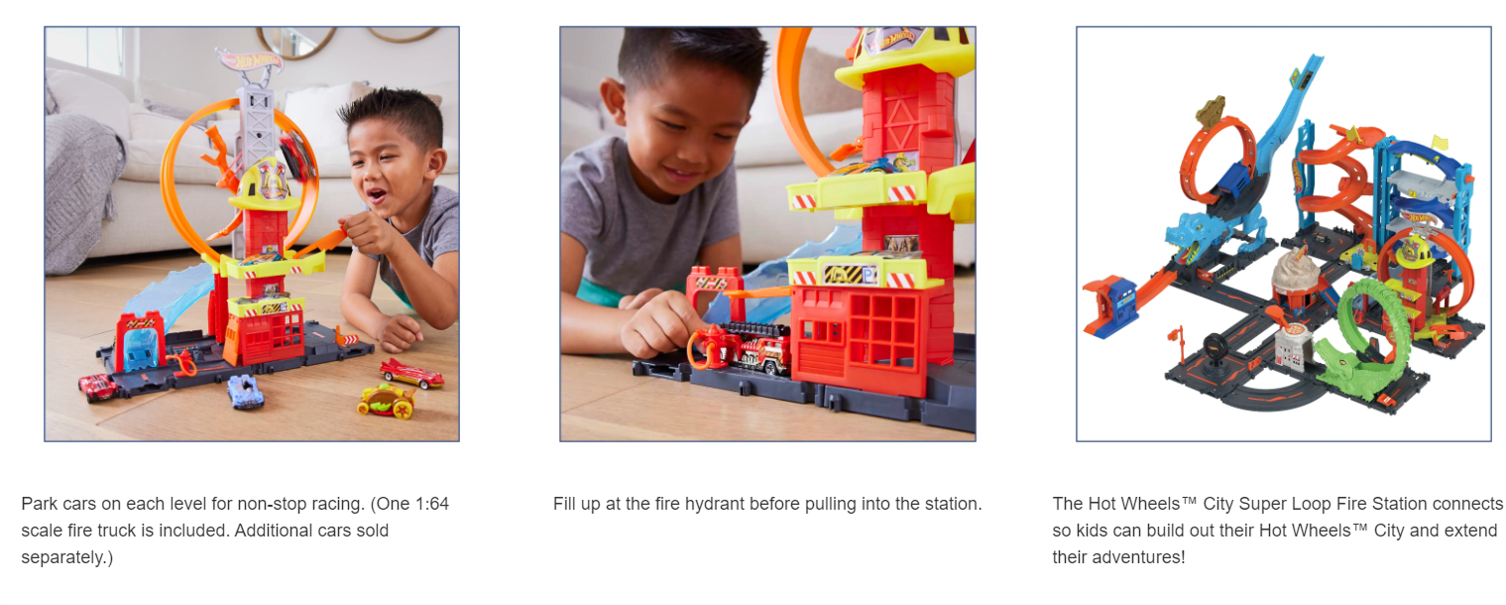 Park cars on each level for non-stop racing. (One 1:64 scale fire truck is included. Additional cars sold separately.)

Fill up at the fire hydrant before pulling into the station.

The Hot Wheels™ City Super Loop Fire Station connects so kids can build out their Hot Wheels™ City and extend their adventures!