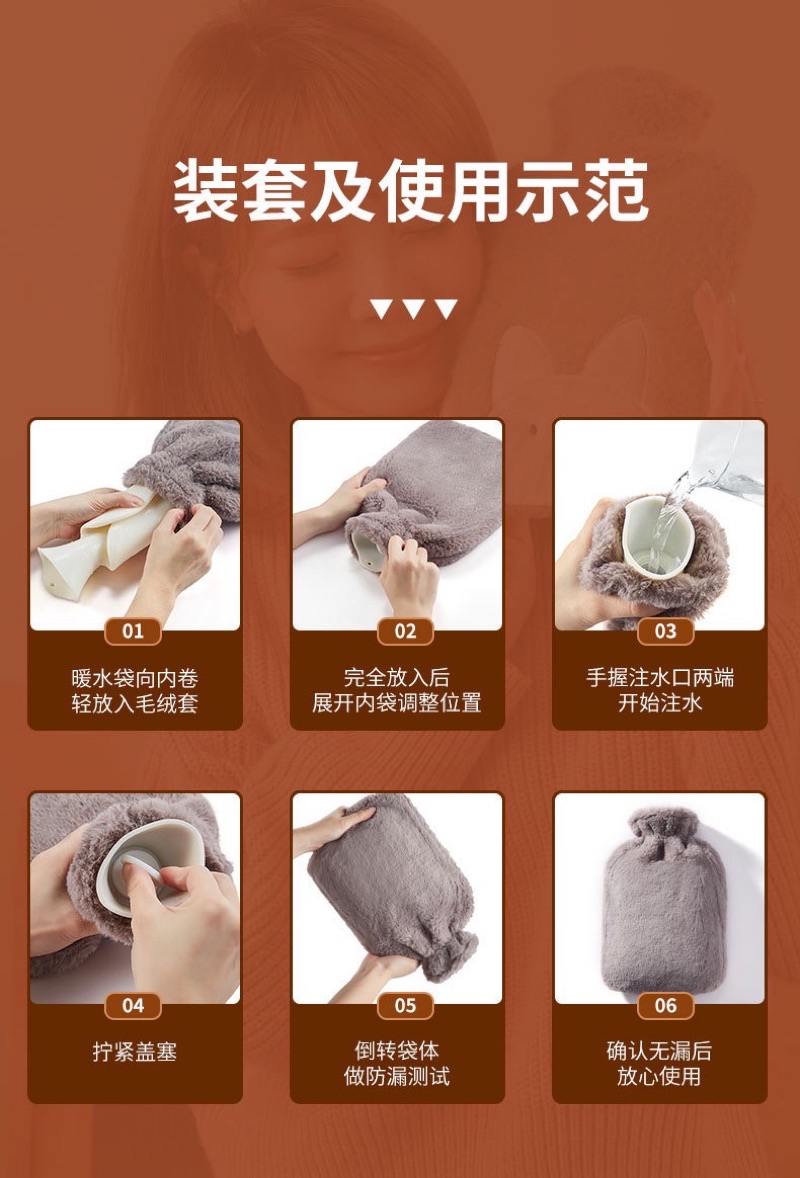 装套及使用示范

01
暖水袋向内卷
轻放入毛绒套

02
完全放入后
展开内袋调整位置

03
手握注水口两端
开始注水

04
拧紧盖塞

05
倒转袋体
做防漏测试

06
确认无漏后
放心使用