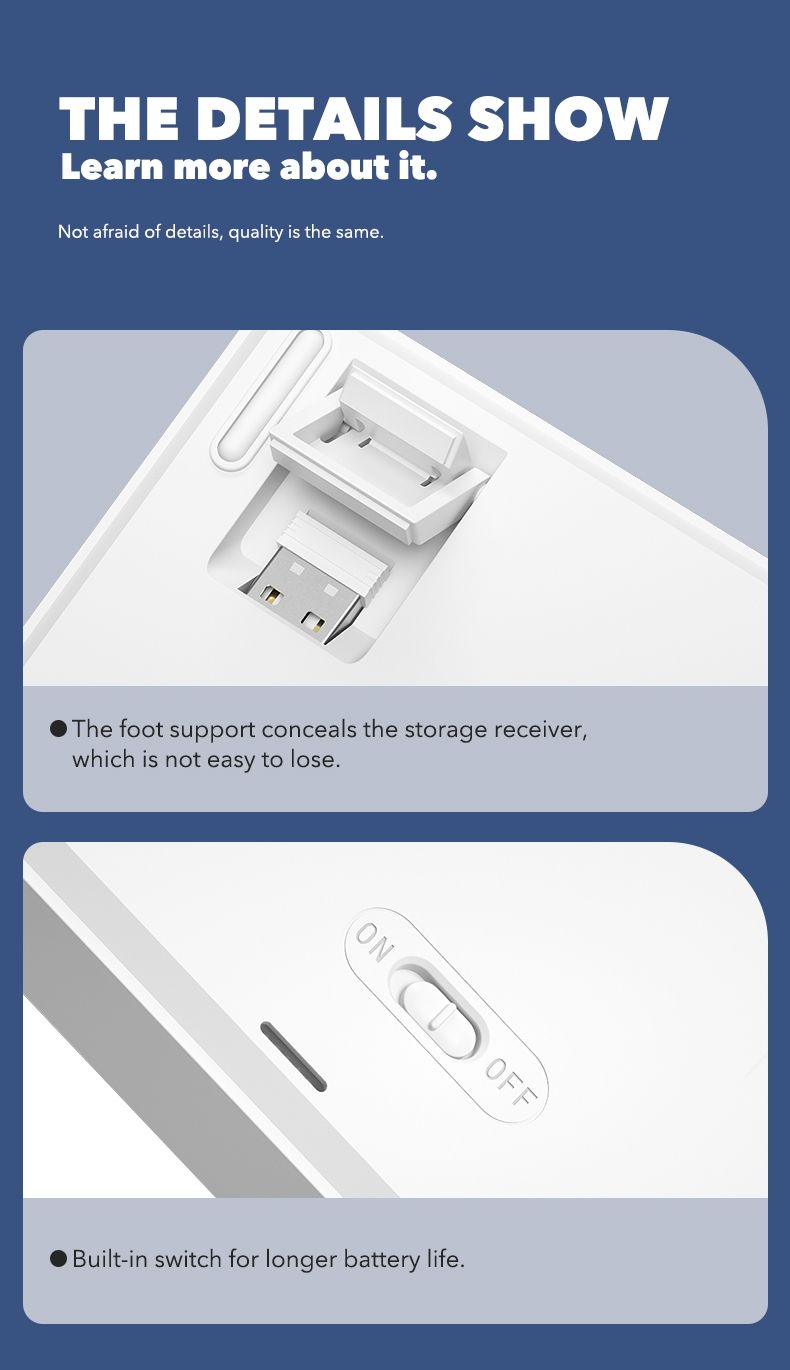 THE DETAILS SHOW
Learn more about it.

Not afraid of details, quality is the same.

● The foot support conceals the storage receiver, which is not easy to lose.

ON
OFF

● Built-in switch for longer battery life.