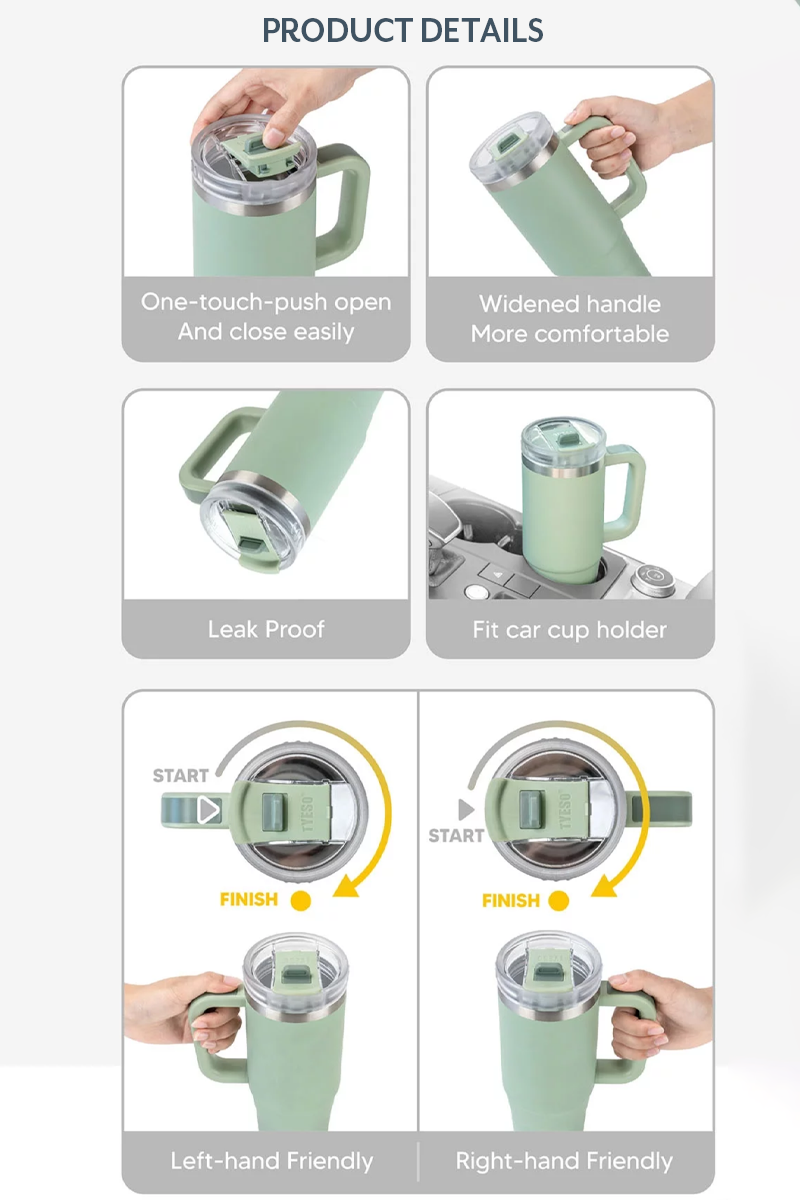 PRODUCT DETAILS

One-touch-push open
And close easily

Widened handle
More comfortable

Leak Proof

Fit car cup holder

START

TYESO

FINISH

START

TYESO

FINISH

Left-hand Friendly

Right-hand Friendly