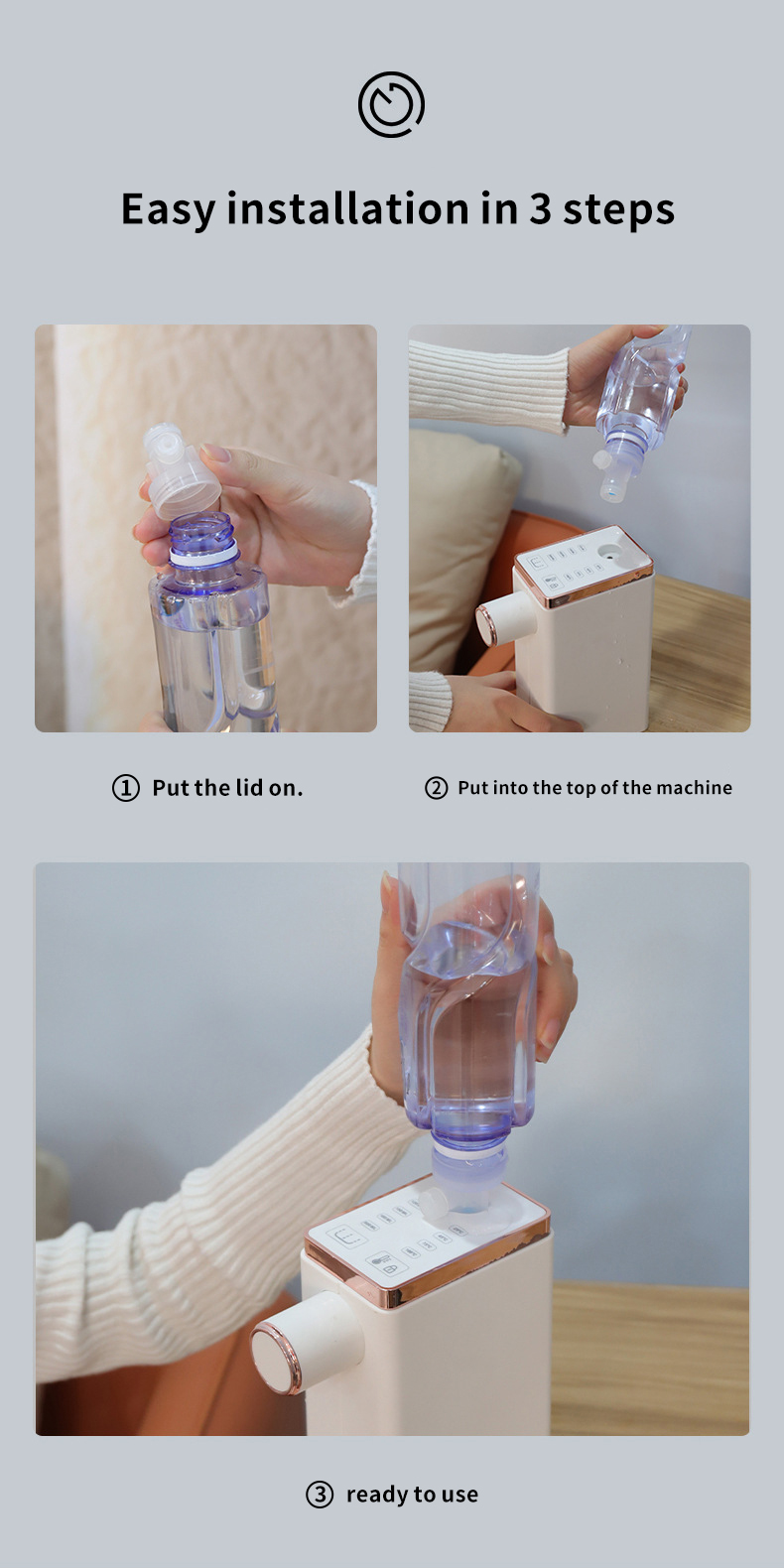 Easy installation in 3 steps

① Put the lid on.

② Put into the top of the machine

③ ready to use