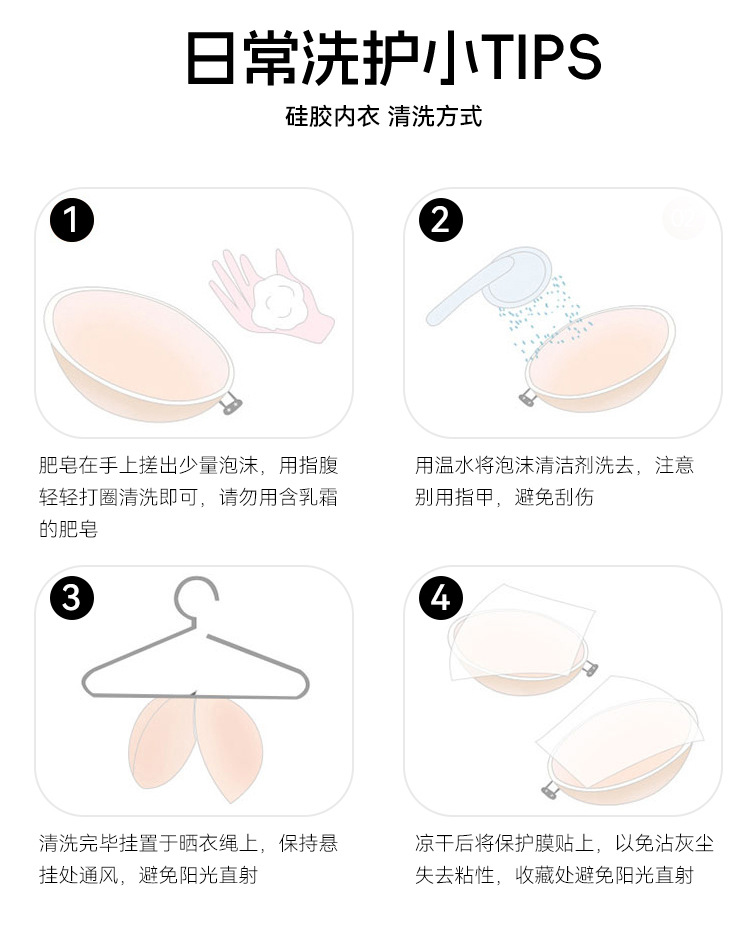 日常洗护小TIPS

硅胶内衣 清洗方式

1

肥皂在手上搓出少量泡沫，用指腹轻轻打圈清洗即可，请勿用含乳霜的肥皂

2

用温水将泡沫清洁剂洗去，注意别用指甲，避免刮伤

3

清洗完毕挂置于晒衣绳上，保持悬挂处通风，避免阳光直射

4

凉干后将保护膜贴上，以免沾灰尘失去粘性，收藏处避免阳光直射