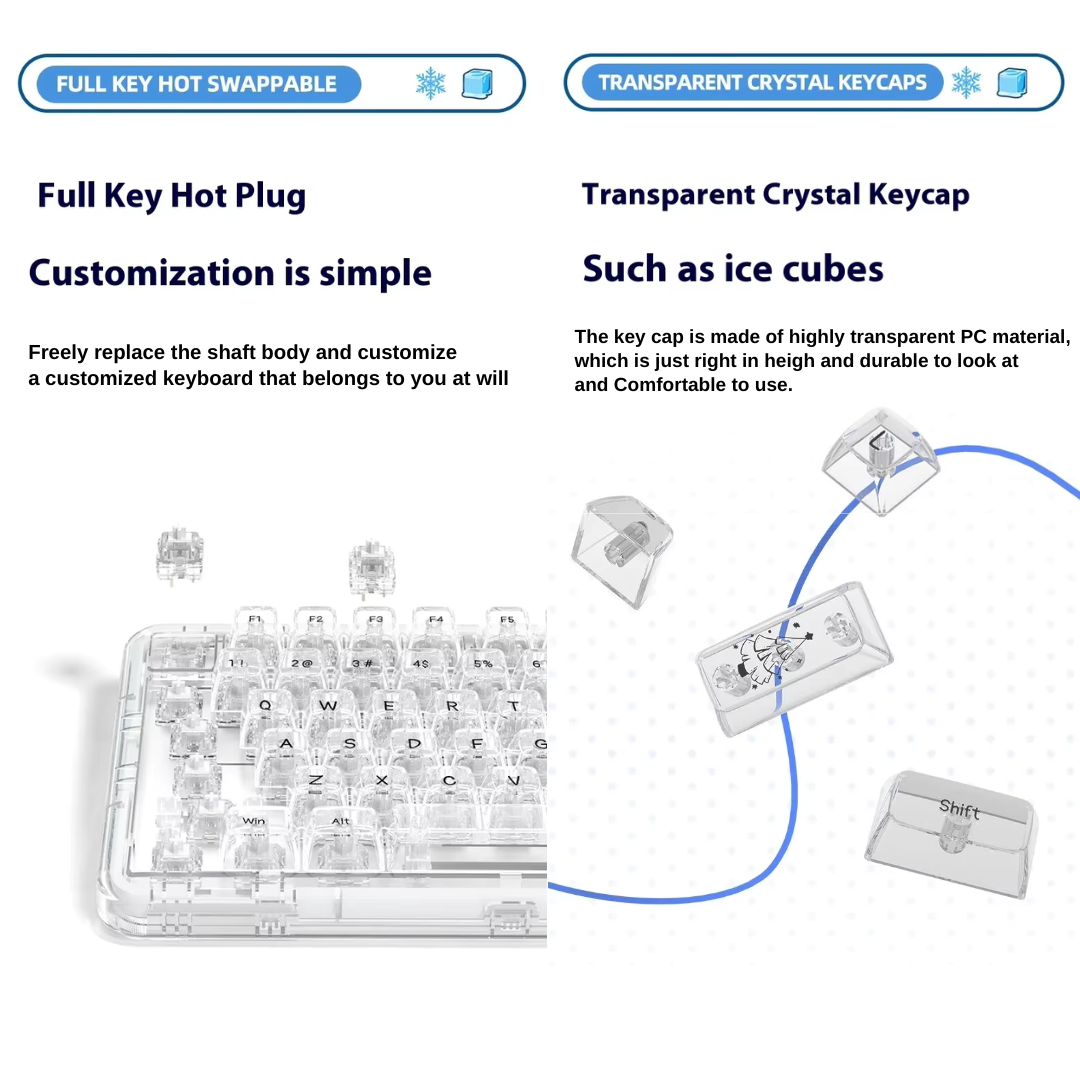 FULL KEY HOT SWAPPABLE

Full Key Hot Plug

Customization is simple

Freely replace the shaft body and customize a customized keyboard that belongs to you at will

F1 F2 F3 F4 F5

1! 2@ 3# 4$ 5% 6

Q W E R T

A S D F G

Z X C V

Win Alt

TRANSPARENT CRYSTAL KEYCAPS

Transparent Crystal Keycap

Such as ice cubes

The key cap is made of highly transparent PC material, which is just right in heigh and durable to look at and Comfortable to use.

Shift