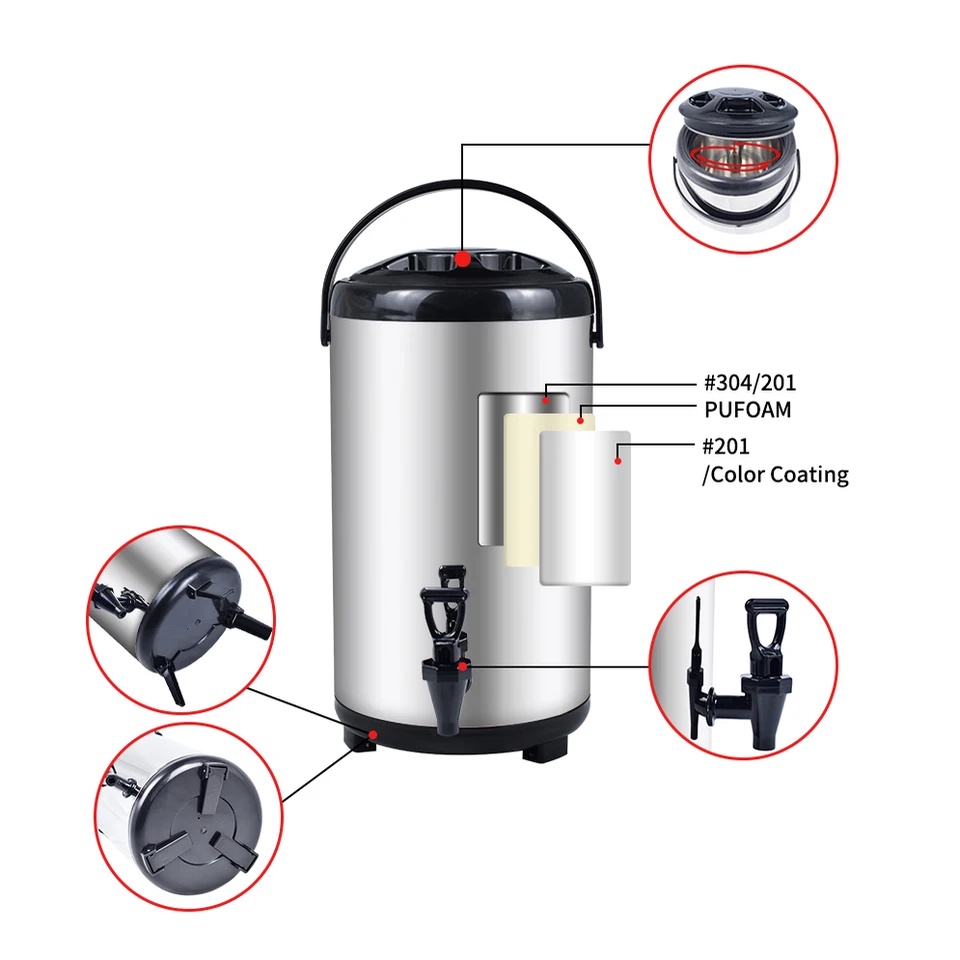 #304/201
PUFOAM
#201
/Color Coating