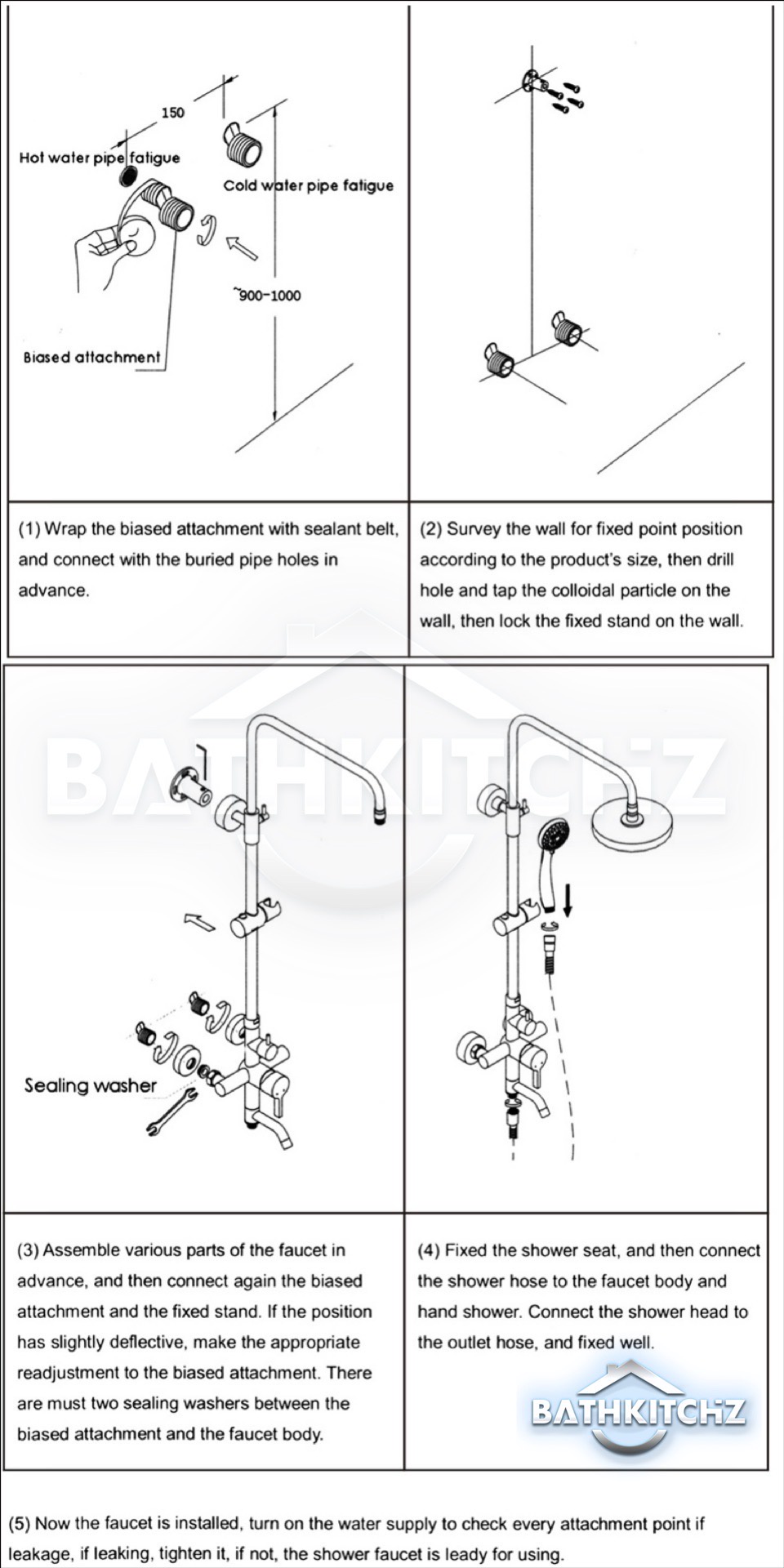 150

Hot water pipe fatigue

Cold water pipe fatigue

~900-1000

Biased attachment

(1) Wrap the biased attachment with sealant belt, and connect with the buried pipe holes in advance.

(2) Survey the wall for fixed point position according to the product's size, then drill hole and tap the colloidal particle on the wall, then lock the fixed stand on the wall.

BATHKITCHZ

Sealing washer

(3) Assemble various parts of the faucet in advance, and then connect again the biased attachment and the fixed stand. If the position has slightly deflective, make the appropriate readjustment to the biased attachment. There are must two sealing washers between the biased attachment and the faucet body.

(4) Fixed the shower seat, and then connect the shower hose to the faucet body and hand shower. Connect the shower head to the outlet hose, and fixed well.

BATHKITCHZ

(5) Now the faucet is installed, turn on the water supply to check every attachment point if leakage, if leaking, tighten it, if not, the shower faucet is leady for using.