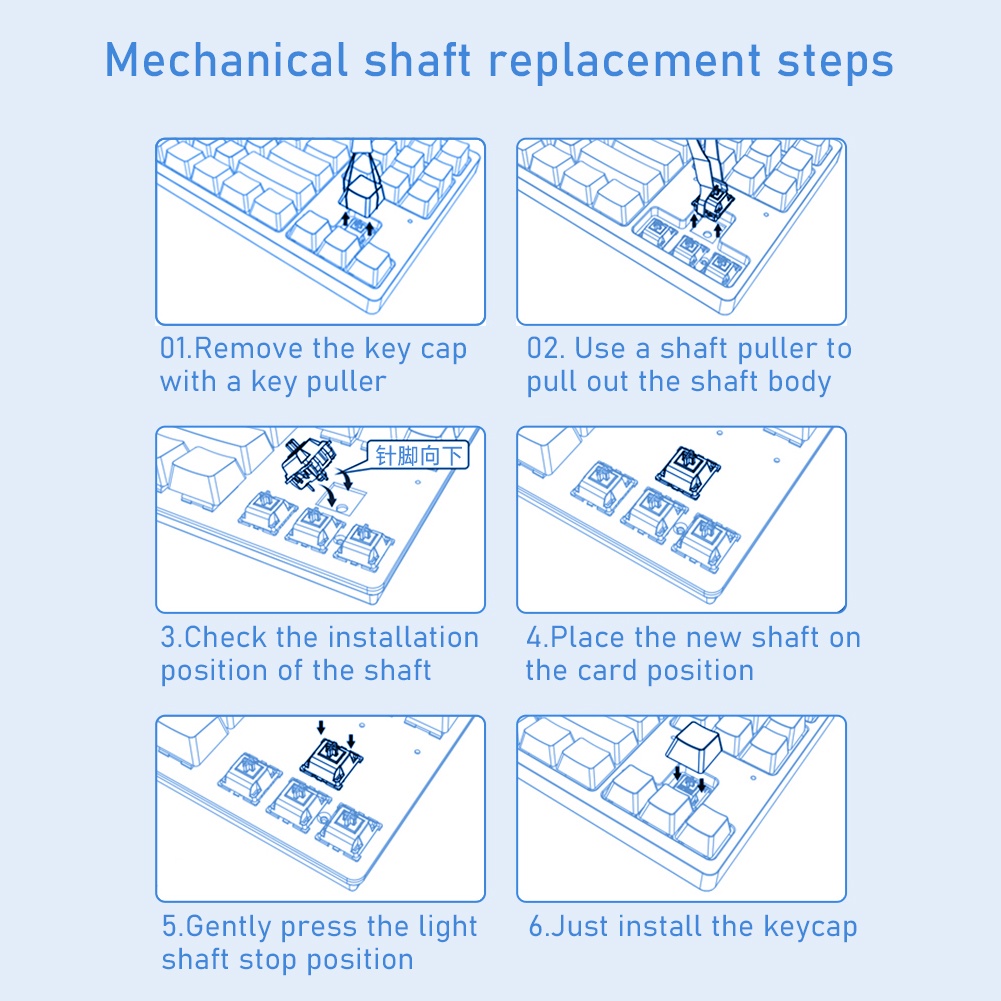 Mechanical shaft replacement steps

01.Remove the key cap with a key puller

02. Use a shaft puller to pull out the shaft body

针脚向下

3.Check the installation position of the shaft

4.Place the new shaft on the card position

5.Gently press the light shaft stop position

6.Just install the keycap