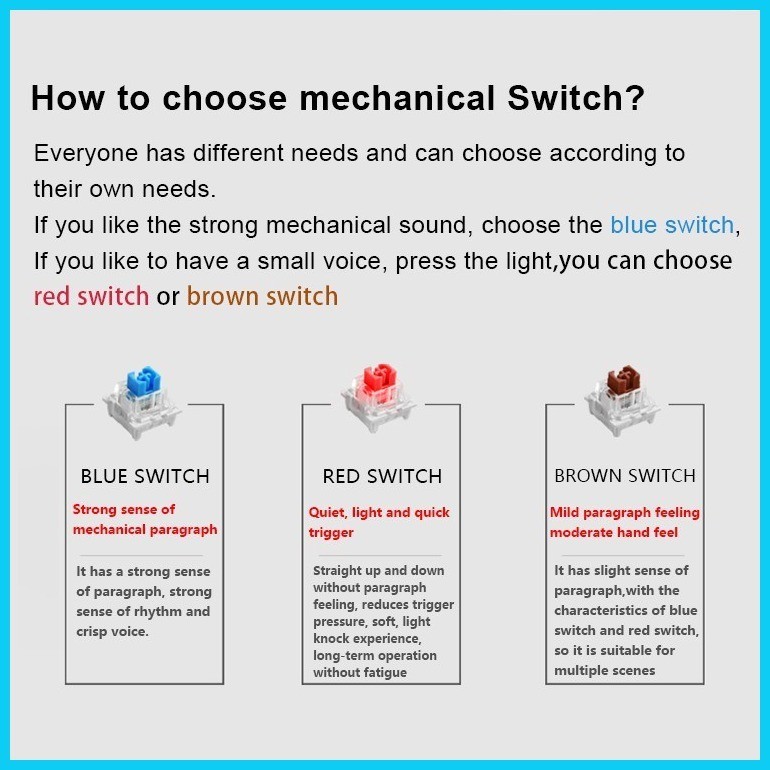 How to choose mechanical Switch?

Everyone has different needs and can choose according to their own needs.
If you like the strong mechanical sound, choose the blue switch,
If you like to have a small voice, press the light,you can choose red switch or brown switch

BLUE SWITCH

Strong sense of mechanical paragraph

It has a strong sense of paragraph, strong sense of rhythm and crisp voice.

RED SWITCH

Quiet, light and quick trigger

Straight up and down without paragraph feeling, reduces trigger pressure, soft, light knock experience, long-term operation without fatigue

BROWN SWITCH

Mild paragraph feeling moderate hand feel

It has slight sense of paragraph,with the characteristics of blue switch and red switch, so it is suitable for multiple scenes