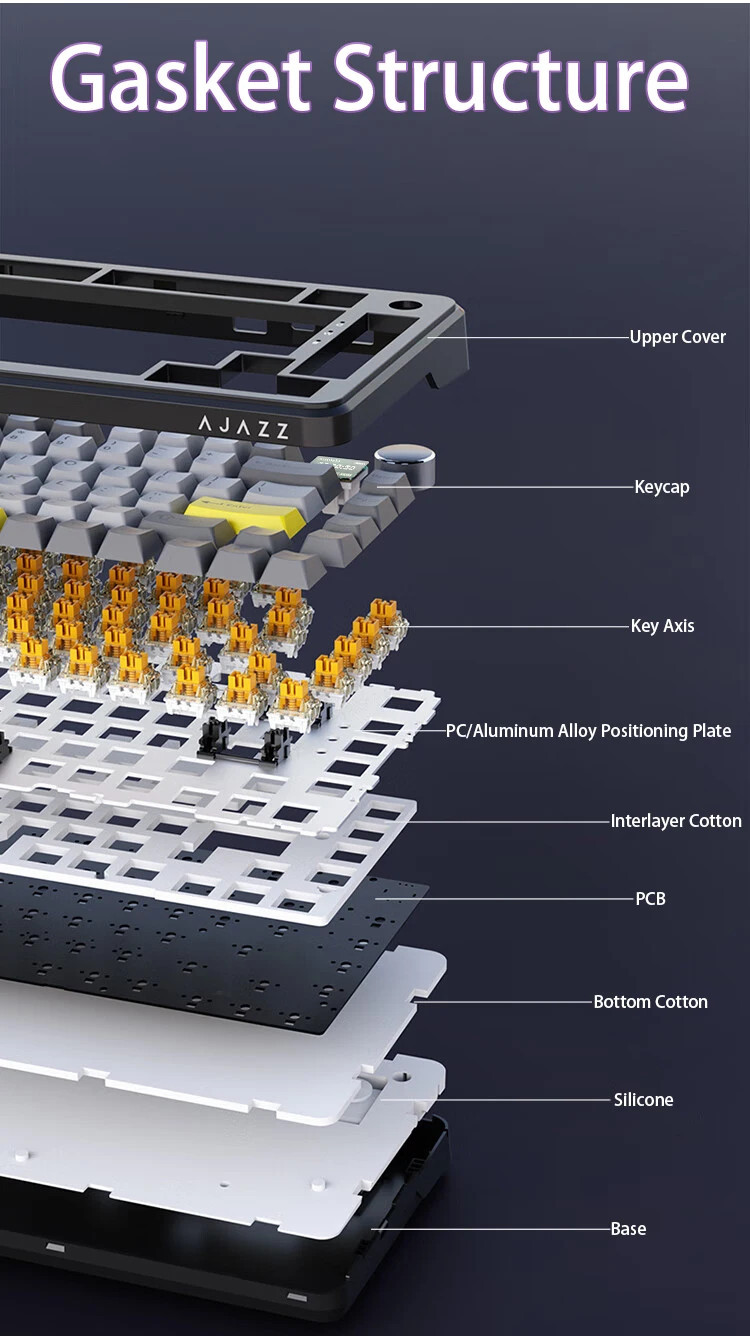 Gasket Structure

AJAZZ

Upper Cover

Keycap

Key Axis

PC/Aluminum Alloy Positioning Plate

Interlayer Cotton

PCB

Bottom Cotton

Silicone

Base