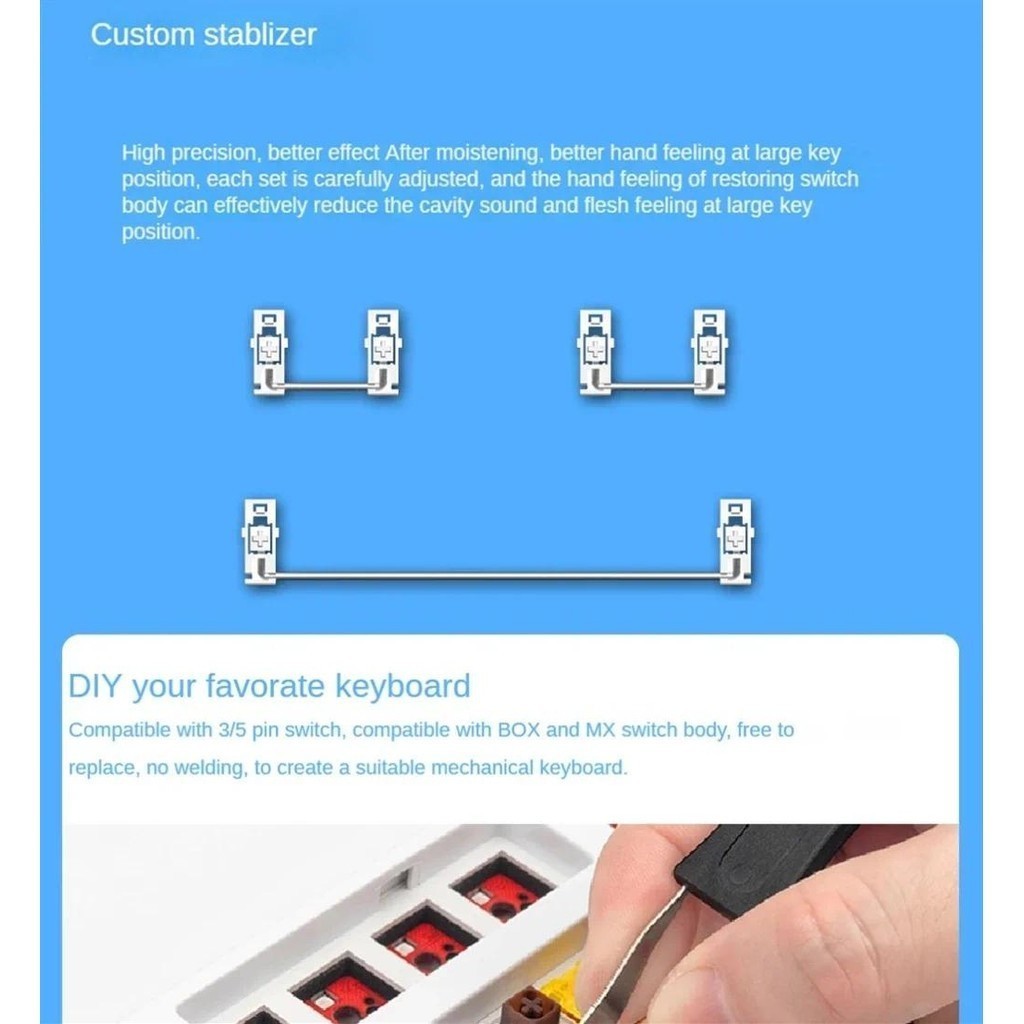 Custom stablizer

High precision, better effect After moistening, better hand feeling at large key position, each set is carefully adjusted, and the hand feeling of restoring switch body can effectively reduce the cavity sound and flesh feeling at large key position.

DIY your favorate keyboard

Compatible with 3/5 pin switch, compatible with BOX and MX switch body, free to replace, no welding, to create a suitable mechanical keyboard.