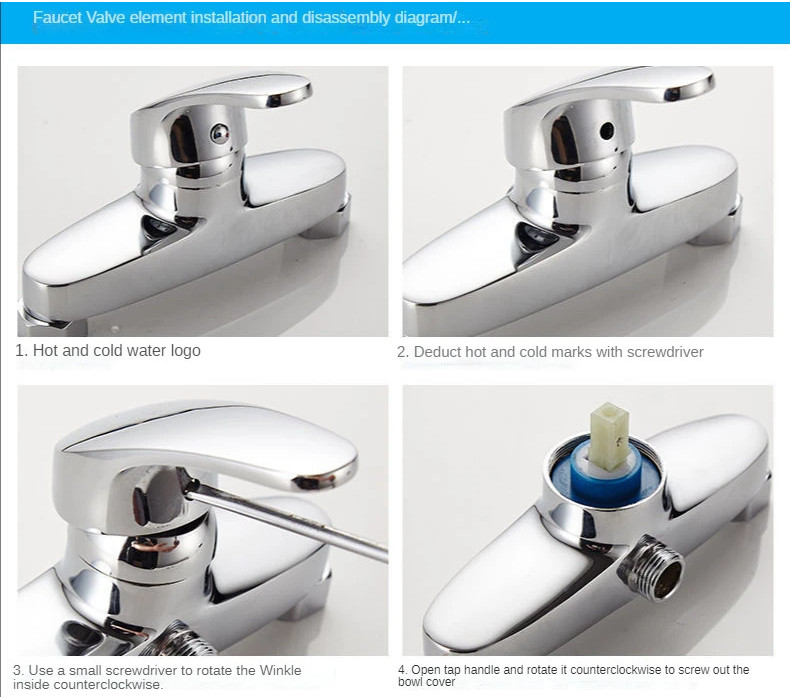 Faucet Valve element installation and disassembly diagram/...

1. Hot and cold water logo

2. Deduct hot and cold marks with screwdriver

3. Use a small screwdriver to rotate the Winkle inside counterclockwise.

4. Open tap handle and rotate it counterclockwise to screw out the bowl cover