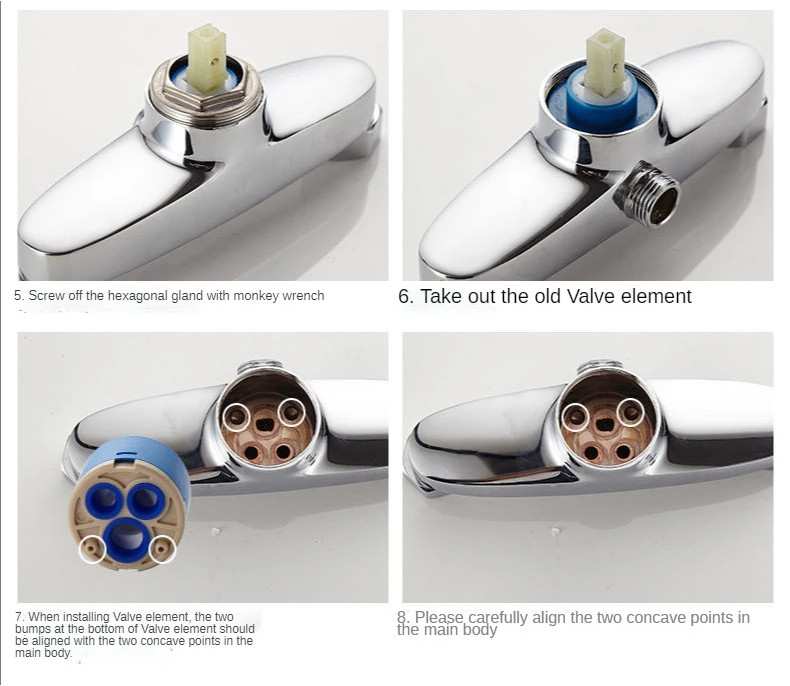 5. Screw off the hexagonal gland with monkey wrench

6. Take out the old Valve element

7. When installing Valve element, the two bumps at the bottom of Valve element should be aligned with the two concave points in the main body.

8. Please carefully align the two concave points in the main body