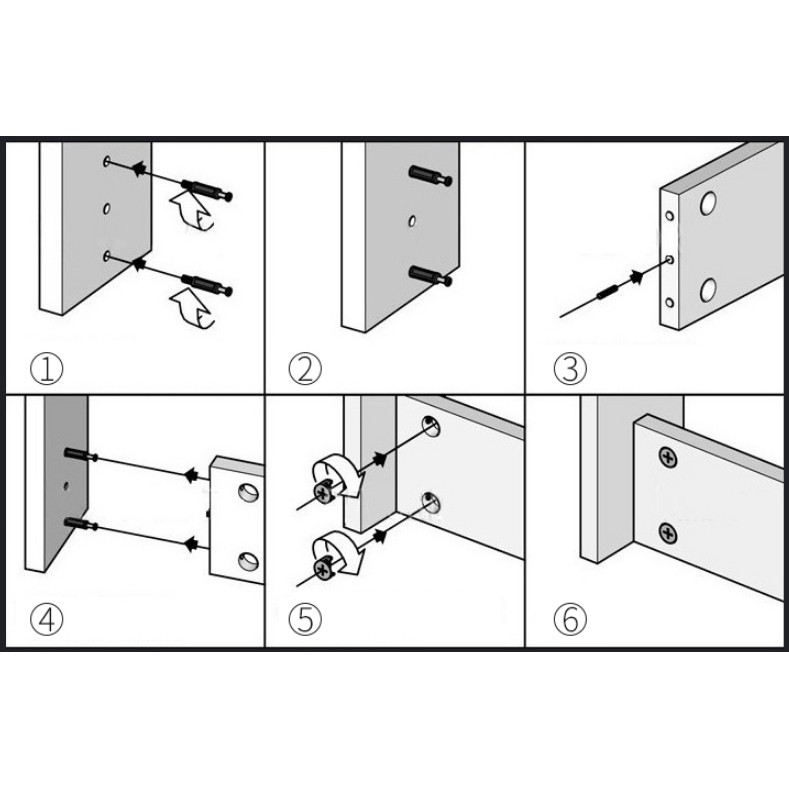 ①

②

③

④

⑤

⑥