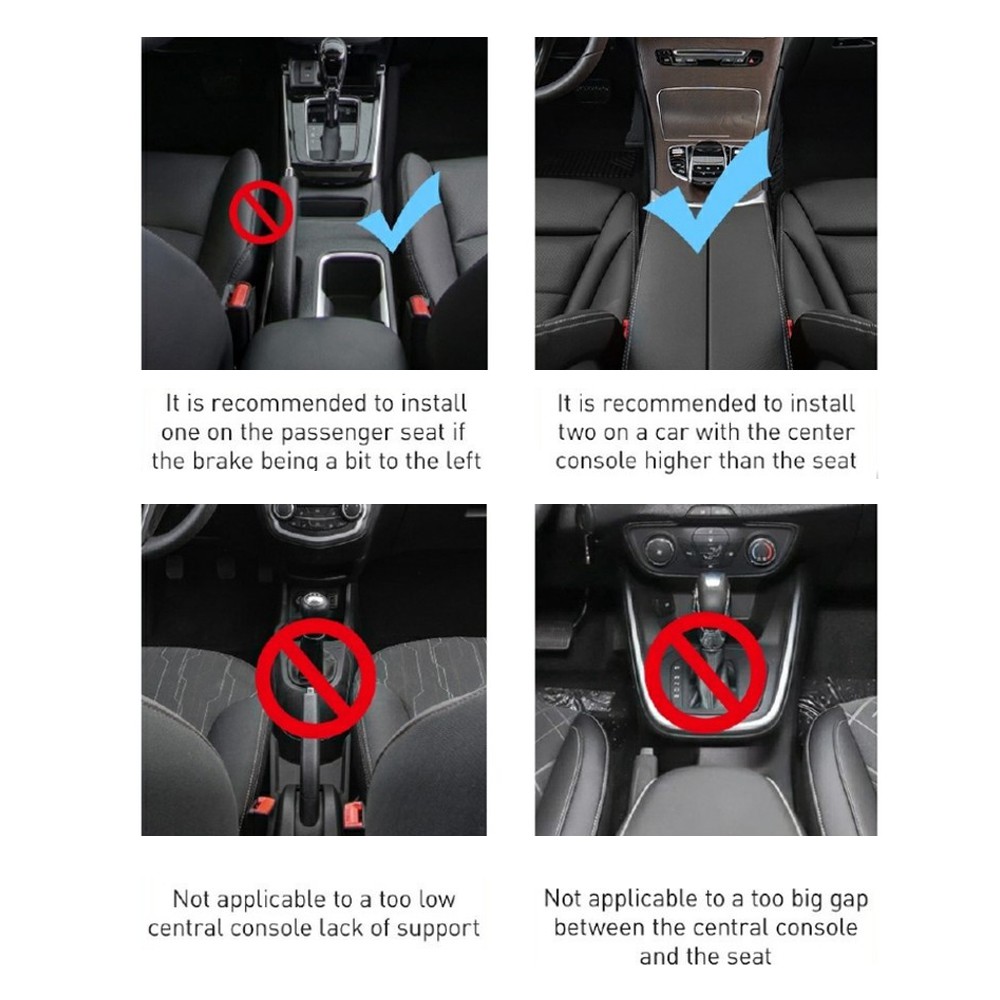 It is recommended to install one on the passenger seat if the brake being a bit to the left

It is recommended to install two on a car with the center console higher than the seat

Not applicable to a too low central console lack of support

Not applicable to a too big gap between the central console and the seat