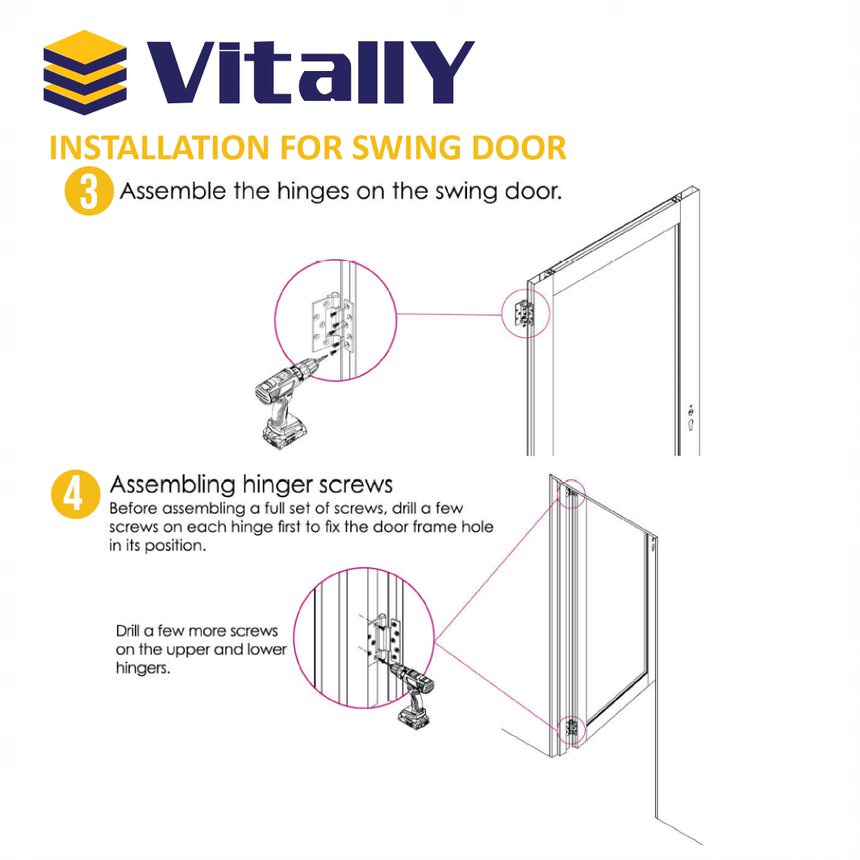 VitallY

INSTALLATION FOR SWING DOOR

3 Assemble the hinges on the swing door.

4 Assembling hinger screws

Before assembling a full set of screws, drill a few screws on each hinge first to fix the door frame hole in its position.

Drill a few more screws on the upper and lower hingers.