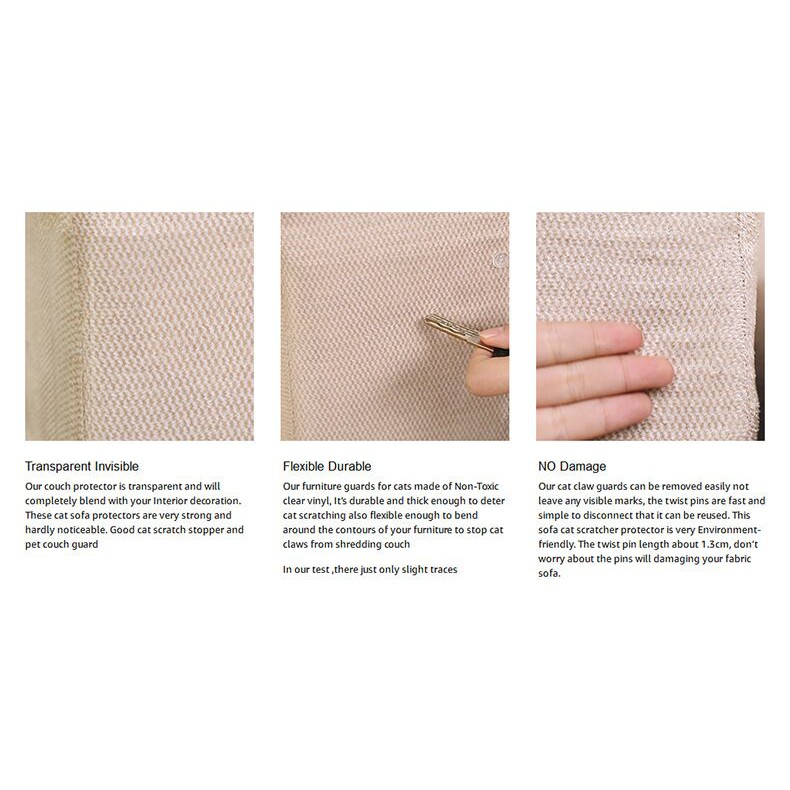 Transparent Invisible

Our couch protector is transparent and will completely blend with your Interior decoration. These cat sofa protectors are very strong and hardly noticeable. Good cat scratch stopper and pet couch guard

Flexible Durable

Our furniture guards for cats made of Non-Toxic clear vinyl, It's durable and thick enough to deter cat scratching also flexible enough to bend around the contours of your furniture to stop cat claws from shredding couch

In our test ,there just only slight traces

NO Damage

Our cat claw guards can be removed easily not leave any visible marks, the twist pins are fast and simple to disconnect that it can be reused. This sofa cat scratcher protector is very Environment-friendly. The twist pin length about 1.3cm, don't worry about the pins will damaging your fabric sofa.