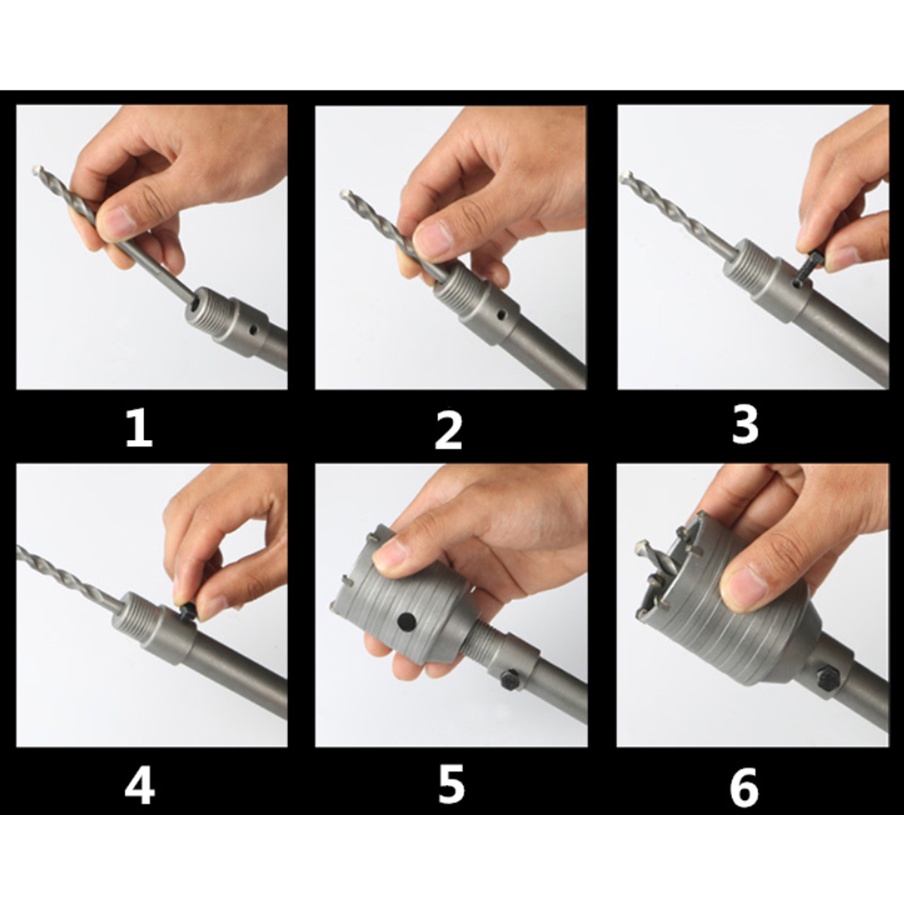 1
2
3
4
5
6