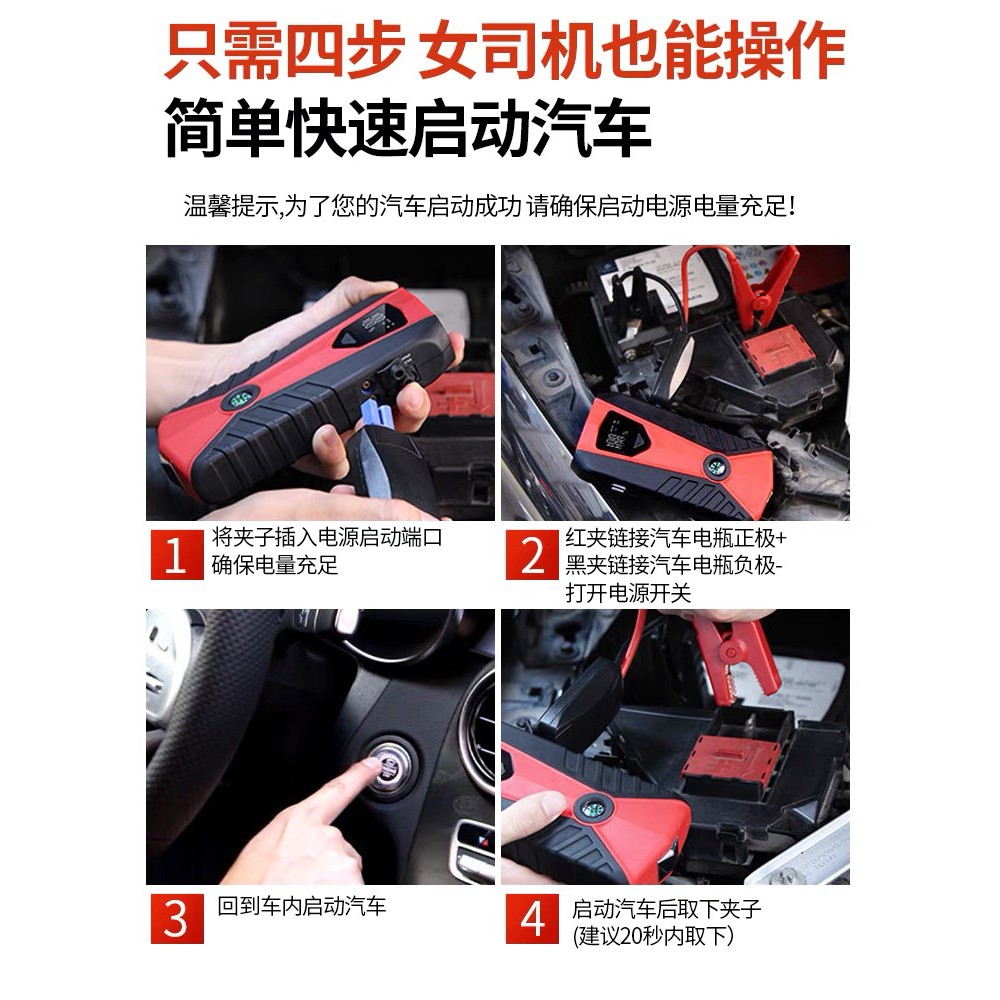 只需四步 女司机也能操作
简单快速启动汽车

温馨提示,为了您的汽车启动成功 请确保启动电源电量充足!

1 将夹子插入电源启动端口
确保电量充足

2 红夹链接汽车电瓶正极+
黑夹链接汽车电瓶负极-
打开电源开关

3 回到车内启动汽车

4 启动汽车后取下夹子
(建议20秒内取下)