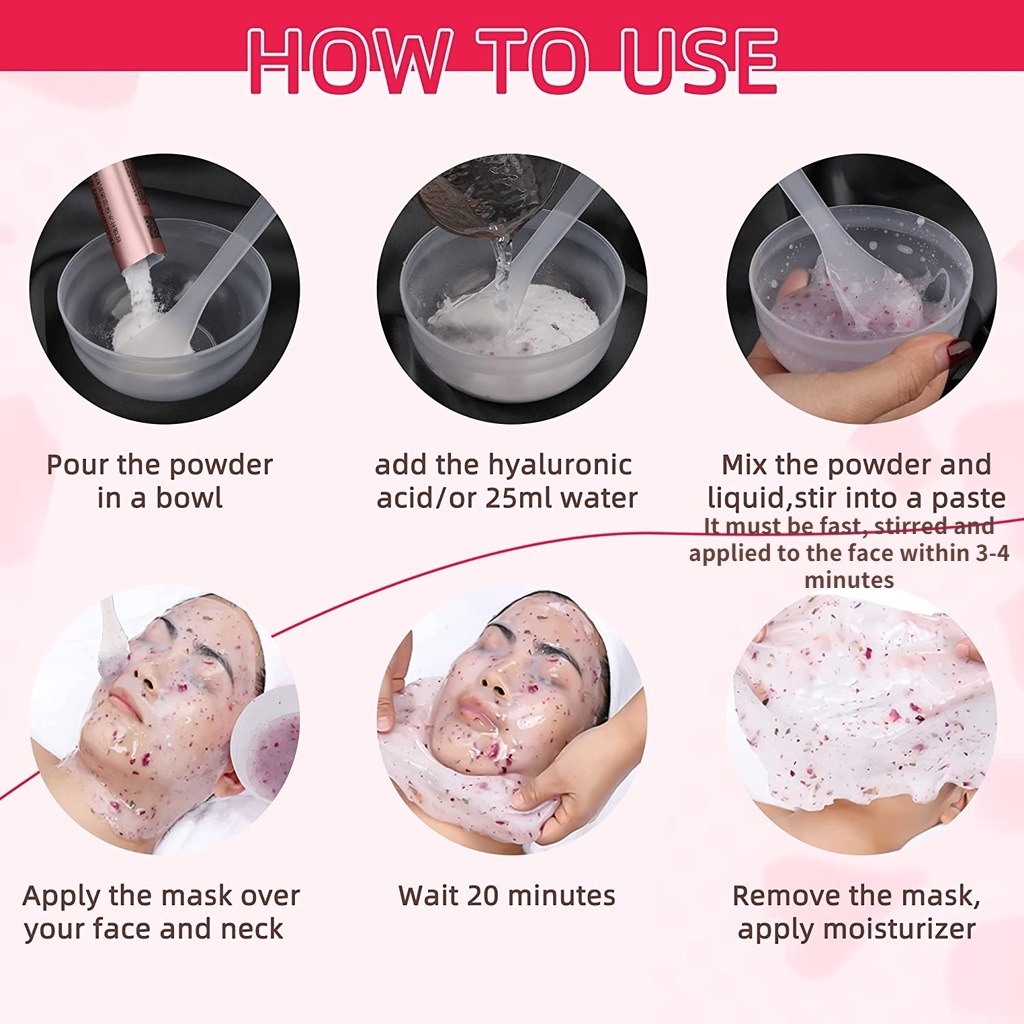 HOW TO USE

Pour the powder in a bowl

add the hyaluronic acid/or 25ml water

Mix the powder and liquid,stir into a paste

It must be fast, stirred and applied to the face within 3-4 minutes

Apply the mask over your face and neck

Wait 20 minutes

Remove the mask, apply moisturizer