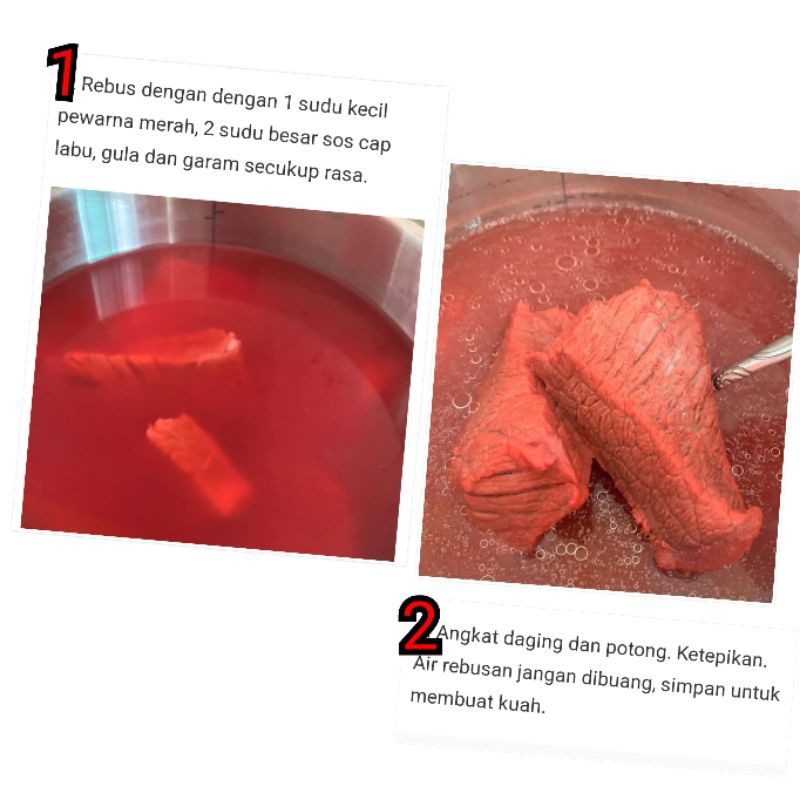 1 Rebus dengan dengan 1 sudu kecil pewarna merah, 2 sudu besar sos cap labu, gula dan garam secukup rasa.

2 Angkat daging dan potong. Ketepikan. Air rebusan jangan dibuang, simpan untuk membuat kuah.