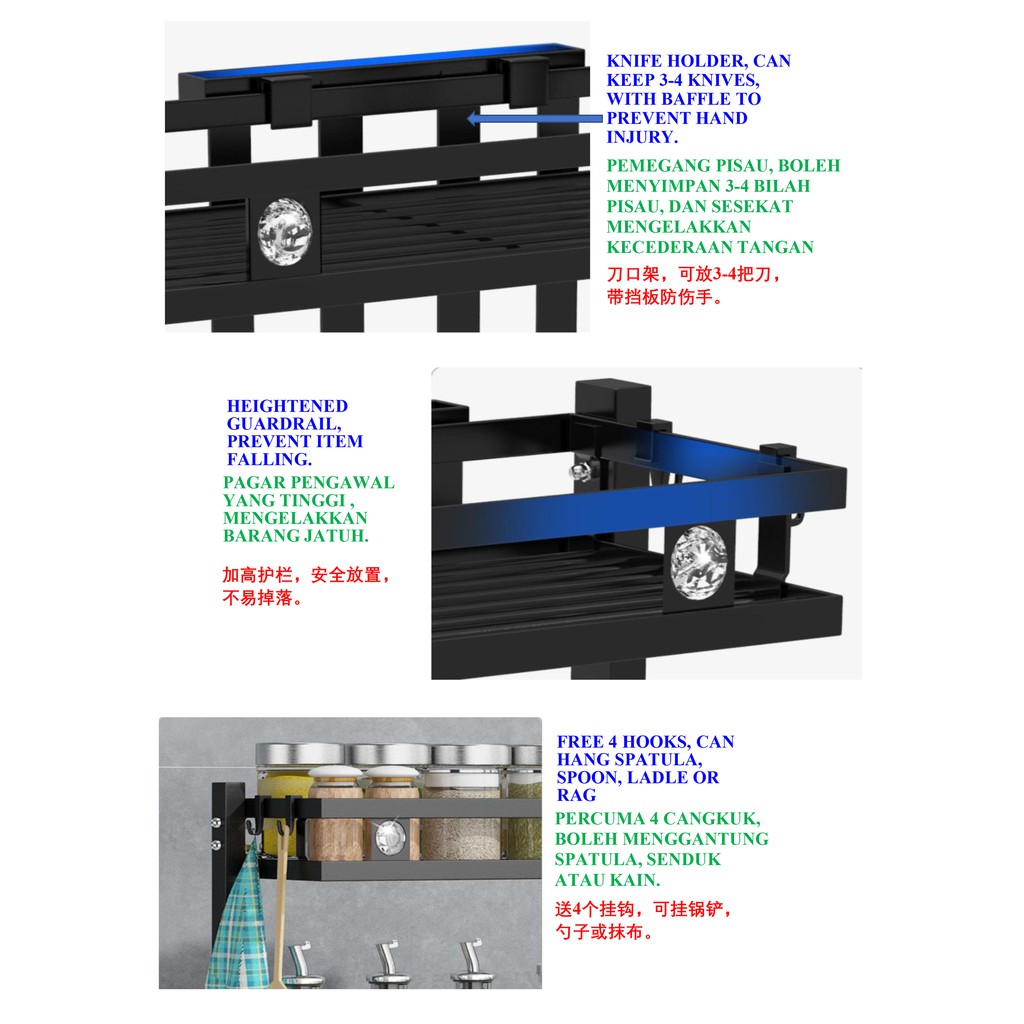 KNIFE HOLDER, CAN KEEP 3-4 KNIVES, WITH BAFFLE TO PREVENT HAND INJURY.

PEMEGANG PISAU, BOLEH MENYIMPAN 3-4 BILAH PISAU, DAN SESEKAT MENGELAKKAN KECEDERAAN TANGAN

刀口架，可放3-4把刀，带挡板防伤手。

HEIGHTENED GUARDRAIL, PREVENT ITEM FALLING.

PAGAR PENGAWAL YANG TINGGI , MENGELAKKAN BARANG JATUH.

加高护栏，安全放置，不易掉落。

FREE 4 HOOKS, CAN HANG SPATULA, SPOON, LADLE OR RAG

PERCUMA 4 CANGKUK, BOLEH MENGGANTUNG SPATULA, SENDUK ATAU KAIN.

送4个挂钩，可挂锅铲，勺子或抹布。