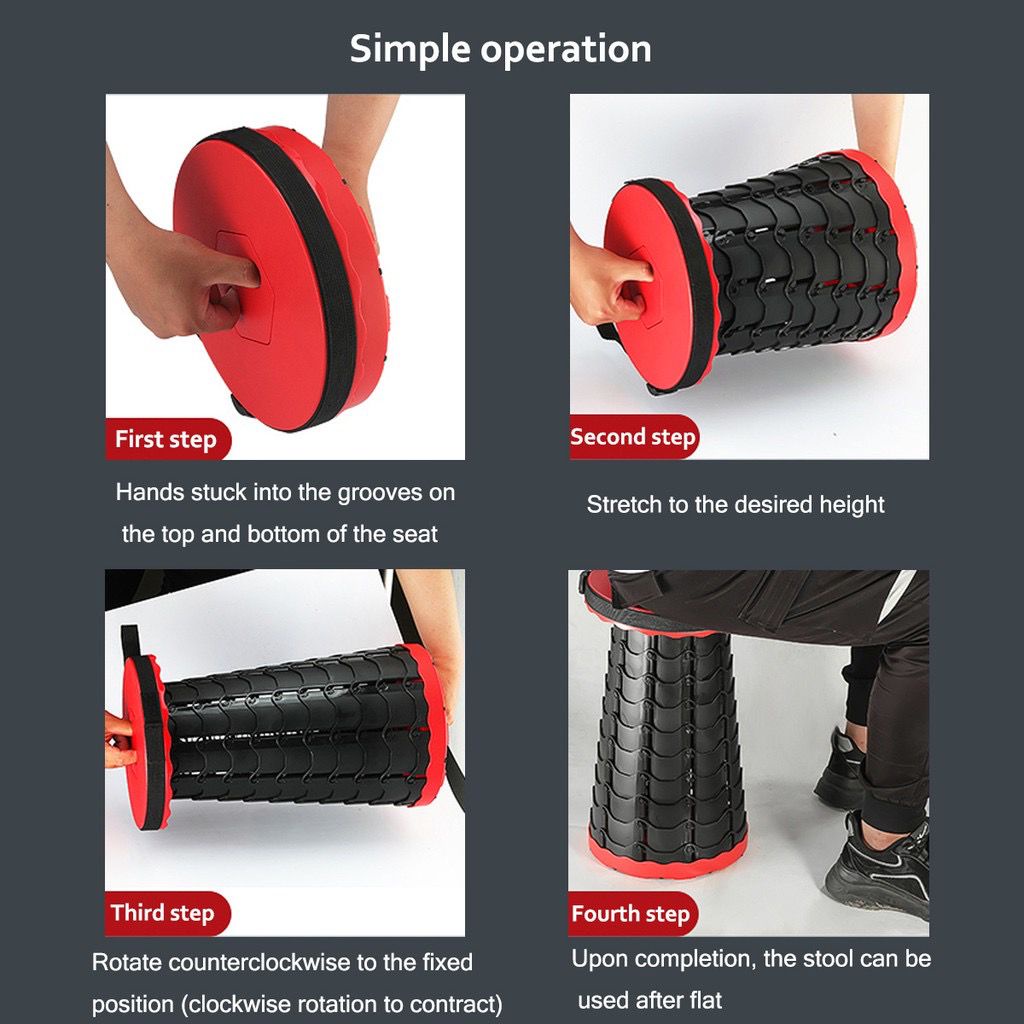 Simple operation

First step

Hands stuck into the grooves on the top and bottom of the seat

Second step

Stretch to the desired height

Third step

Rotate counterclockwise to the fixed position (clockwise rotation to contract)

Fourth step

Upon completion, the stool can be used after flat