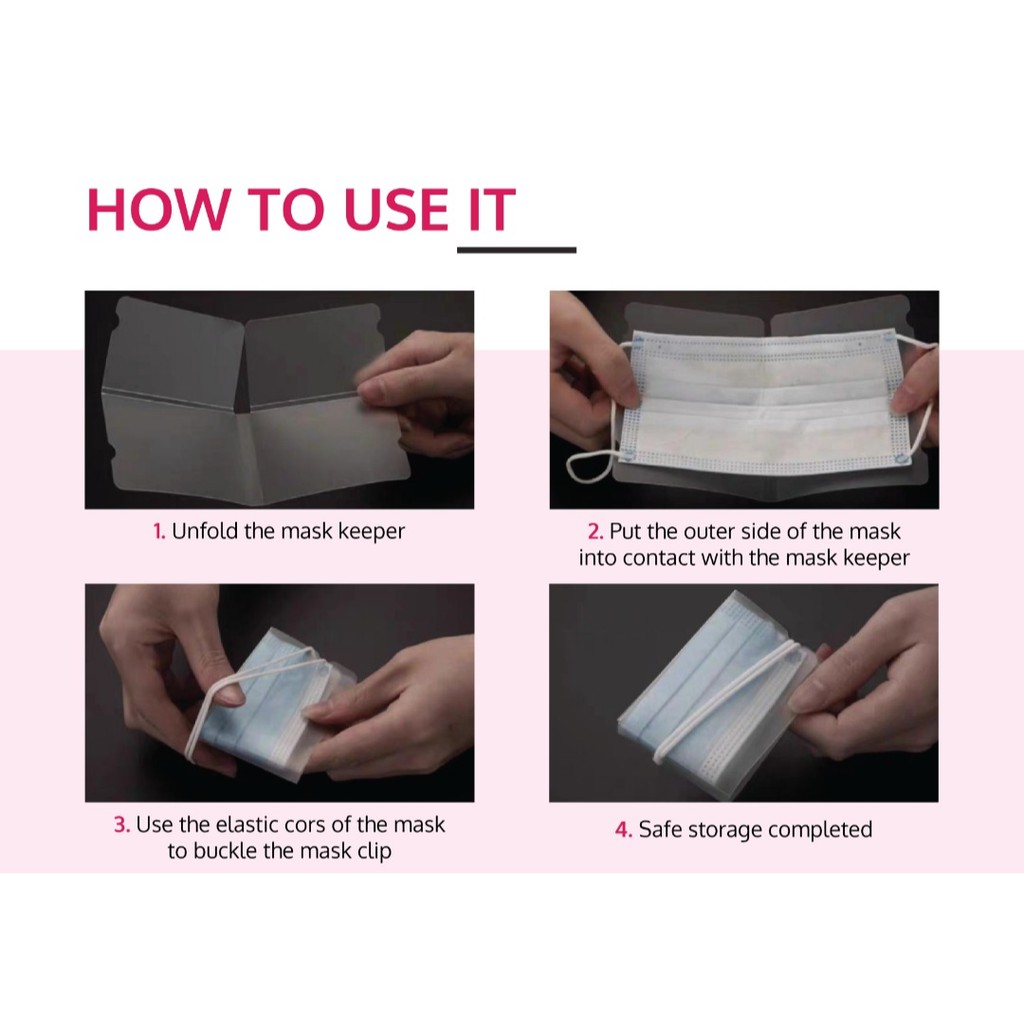 HOW TO USE IT

1. Unfold the mask keeper

2. Put the outer side of the mask into contact with the mask keeper

3. Use the elastic cors of the mask to buckle the mask clip

4. Safe storage completed