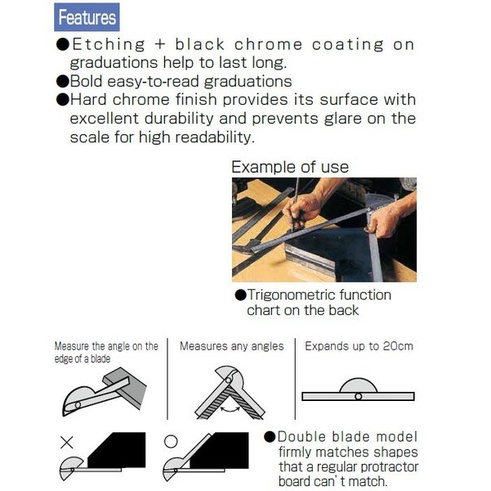 Features

●Etching + black chrome coating on graduations help to last long.
●Bold easy-to-read graduations
●Hard chrome finish provides its surface with excellent durability and prevents glare on the scale for high readability.

Example of use

●Trigonometric function chart on the back

Measure the angle on the edge of a blade

Measures any angles

Expands up to 20cm

×

○

●Double blade model firmly matches shapes that a regular protractor board can't match.