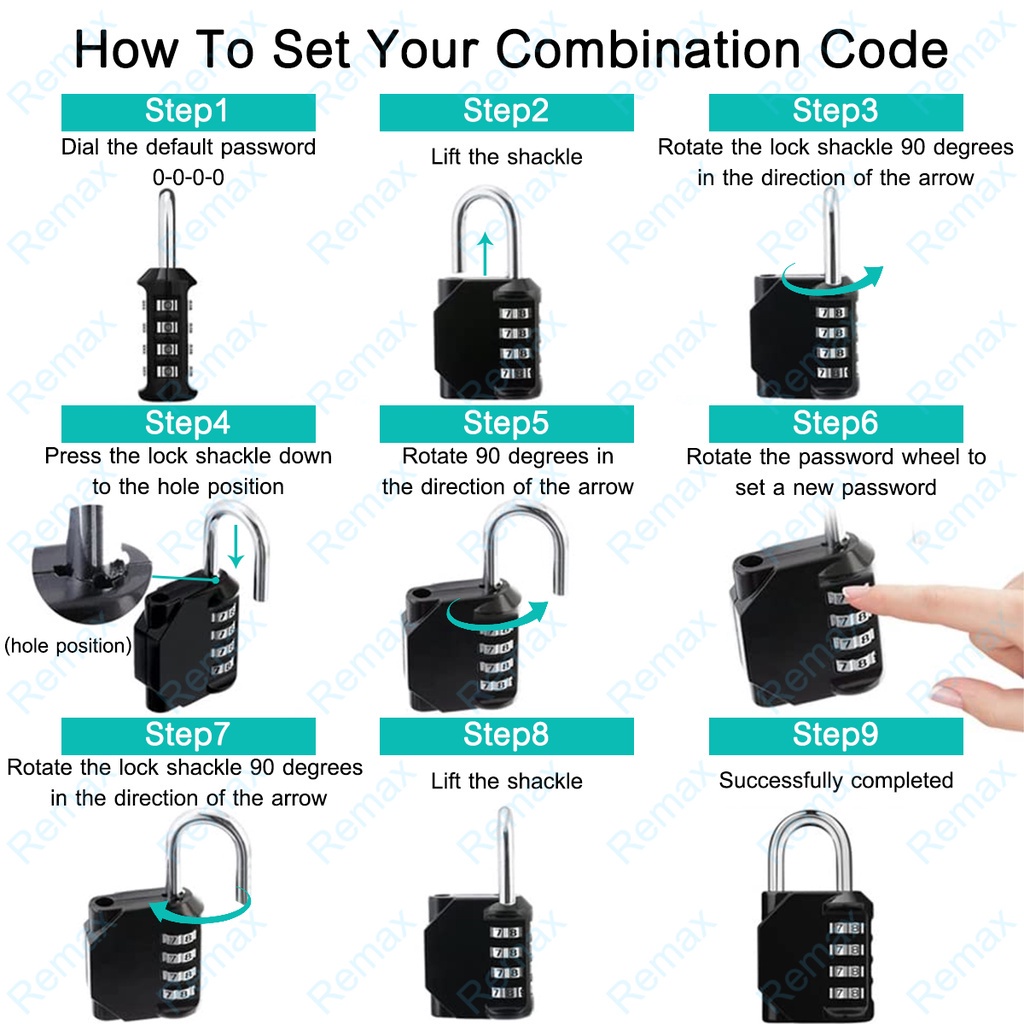 How To Set Your Combination Code

Step1
Dial the default password 0-0-0-0

Step2
Lift the shackle

Step3
Rotate the lock shackle 90 degrees in the direction of the arrow

Step4
Press the lock shackle down to the hole position

(hole position)

Step5
Rotate 90 degrees in the direction of the arrow

Step6
Rotate the password wheel to set a new password

Step7
Rotate the lock shackle 90 degrees in the direction of the arrow

Step8
Lift the shackle

Step9
Successfully completed

Remax