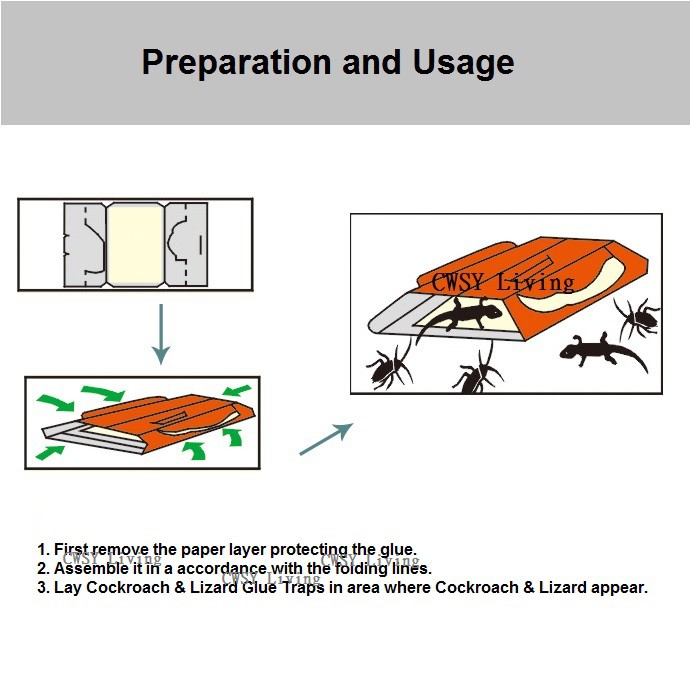 Preparation and Usage

CWSY Living

1. First remove the paper layer protecting the glue.
2. Assemble it in a accordance with the folding lines.
3. Lay Cockroach & Lizard Glue Traps in area where Cockroach & Lizard appear.

CWSY Living CWSY Living
CWSY Living