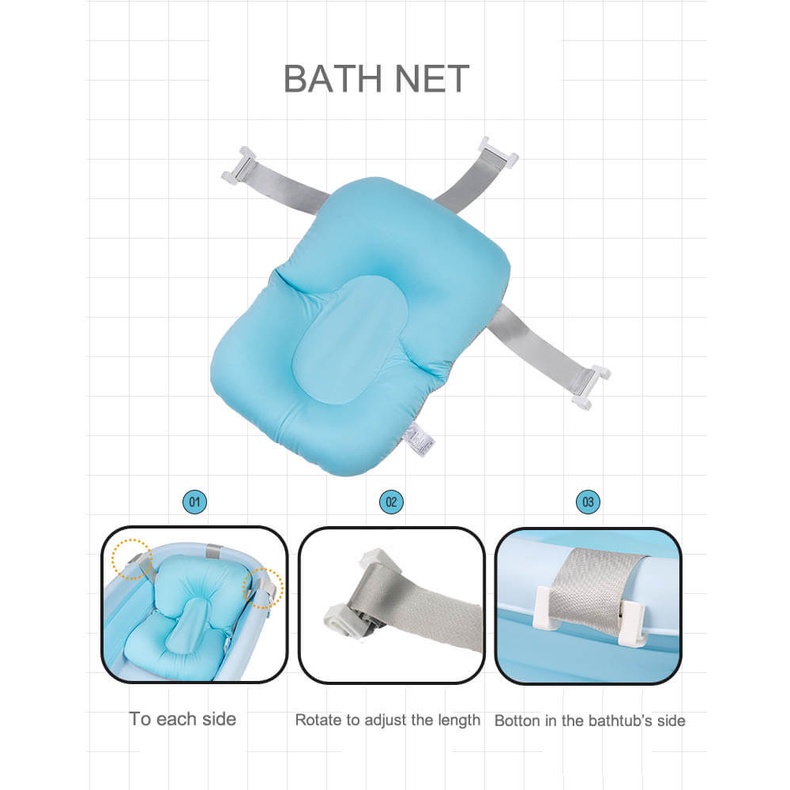 BATH NET

01

02

03

To each side

Rotate to adjust the length

Botton in the bathtub's side