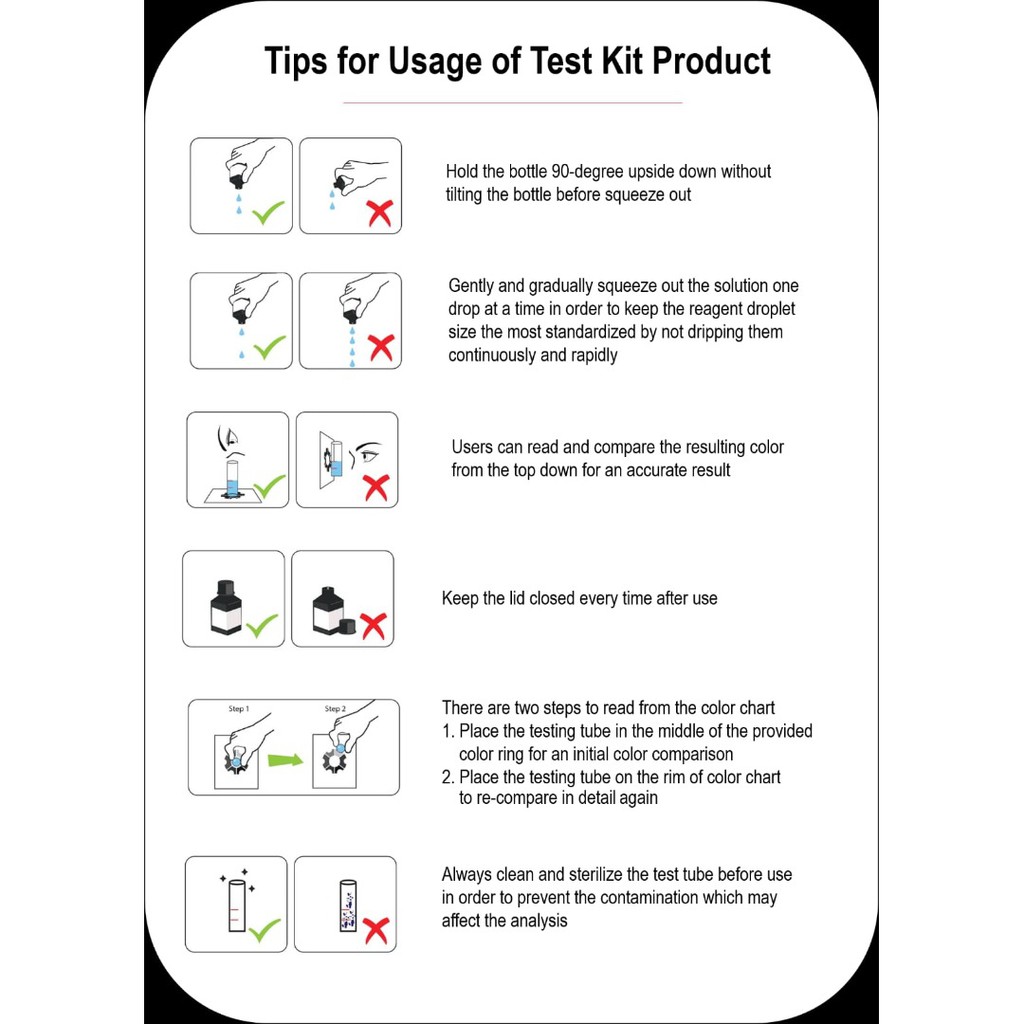 Tips for Usage of Test Kit Product

Hold the bottle 90-degree upside down without tilting the bottle before squeeze out

Gently and gradually squeeze out the solution one drop at a time in order to keep the reagent droplet size the most standardized by not dripping them continuously and rapidly

Users can read and compare the resulting color from the top down for an accurate result

Keep the lid closed every time after use

Step 1
Step 2

There are two steps to read from the color chart
1. Place the testing tube in the middle of the provided color ring for an initial color comparison
2. Place the testing tube on the rim of color chart to re-compare in detail again

Always clean and sterilize the test tube before use in order to prevent the contamination which may affect the analysis