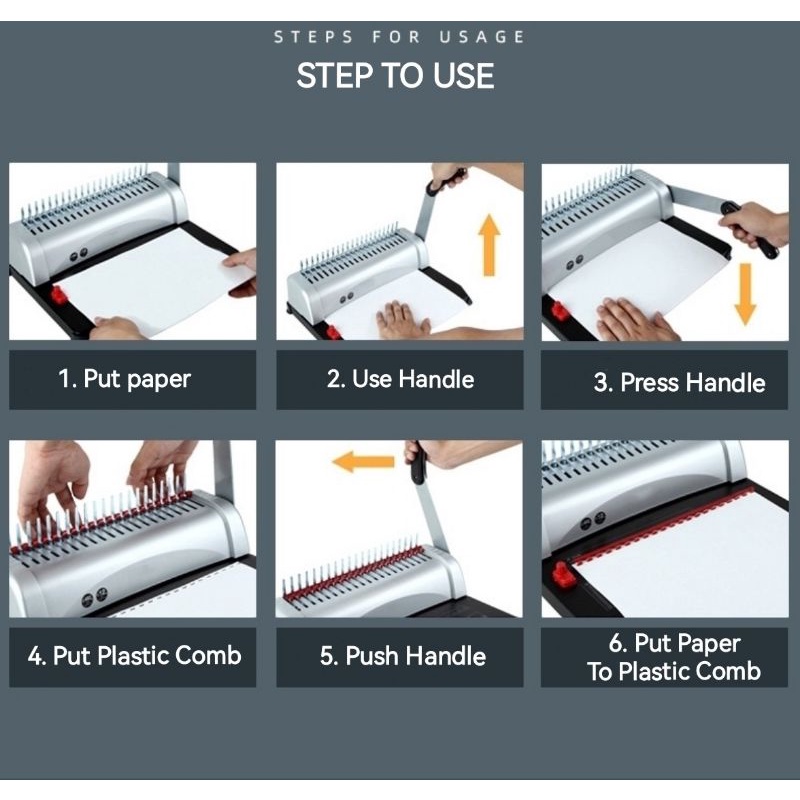 STEPS FOR USAGE

STEP TO USE

1. Put paper

2. Use Handle

3. Press Handle

4. Put Plastic Comb

5. Push Handle

6. Put Paper To Plastic Comb