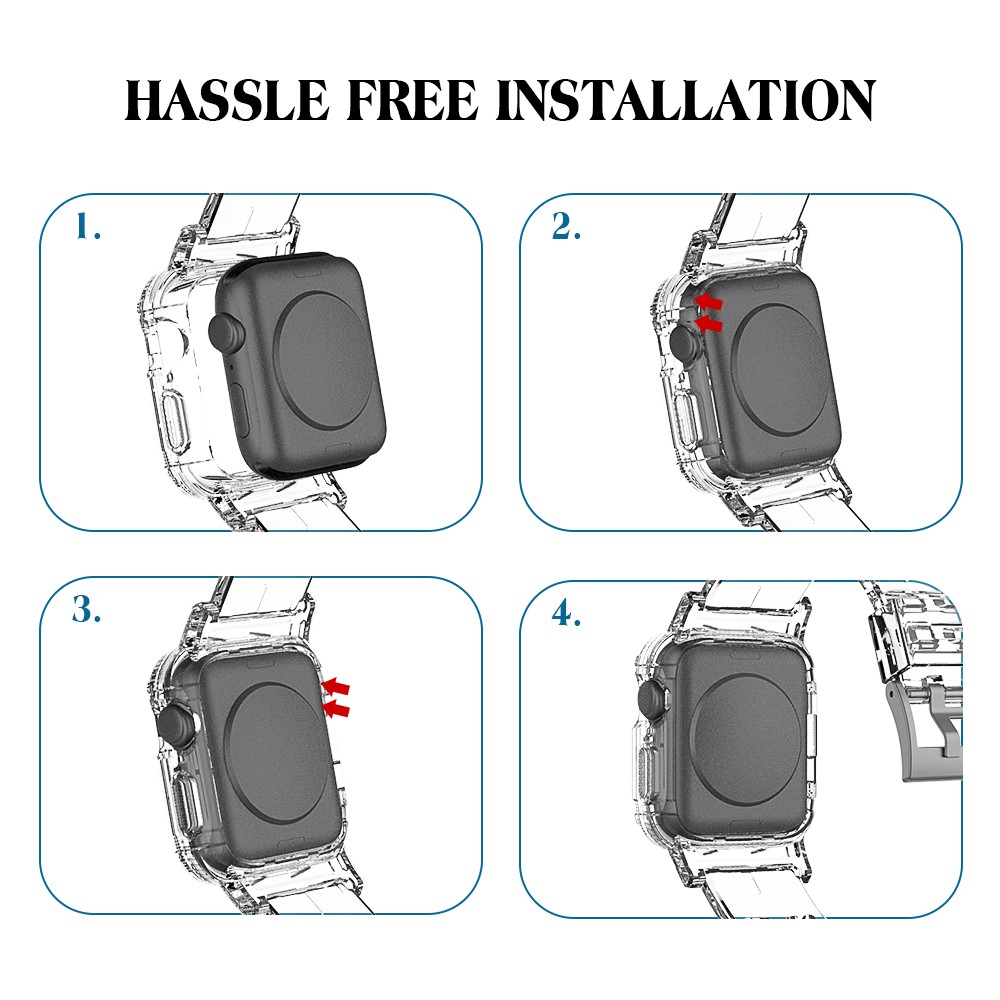 HASSLE FREE INSTALLATION

1.

2.

3.

4.