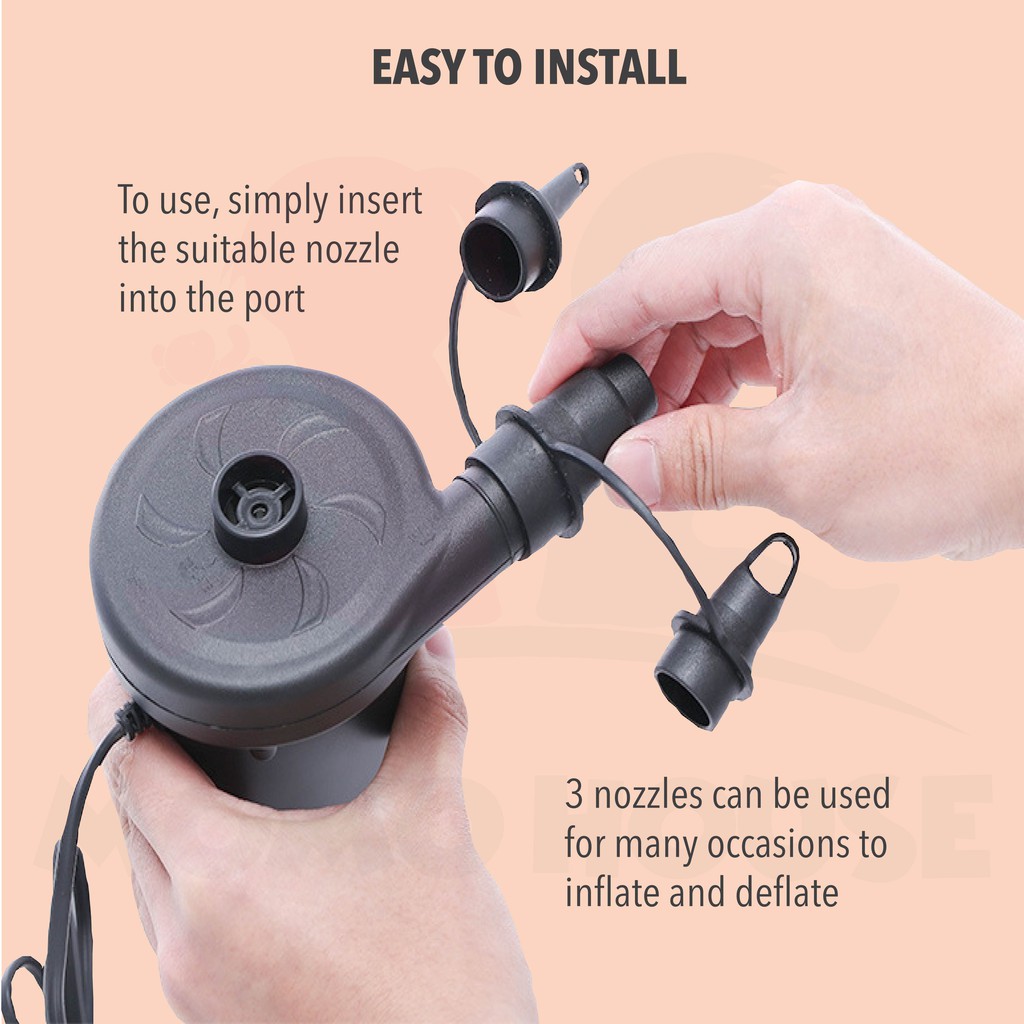 EASY TO INSTALL

To use, simply insert the suitable nozzle into the port

3 nozzles can be used for many occasions to inflate and deflate