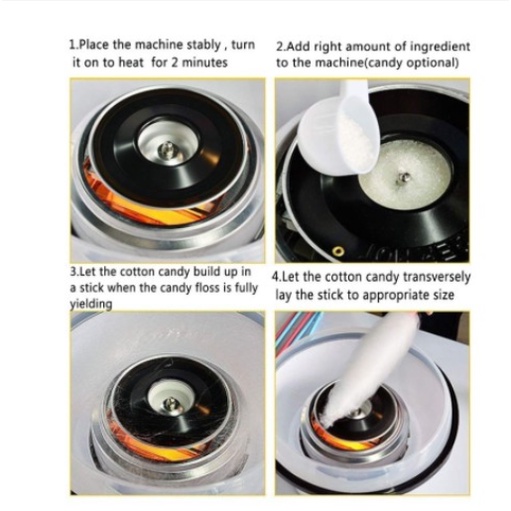 1.Place the machine stably , turn it on to heat for 2 minutes

2.Add right amount of ingredient to the machine(candy optional)

3.Let the cotton candy build up in a stick when the candy floss is fully yielding

4.Let the cotton candy transversely lay the stick to appropriate size