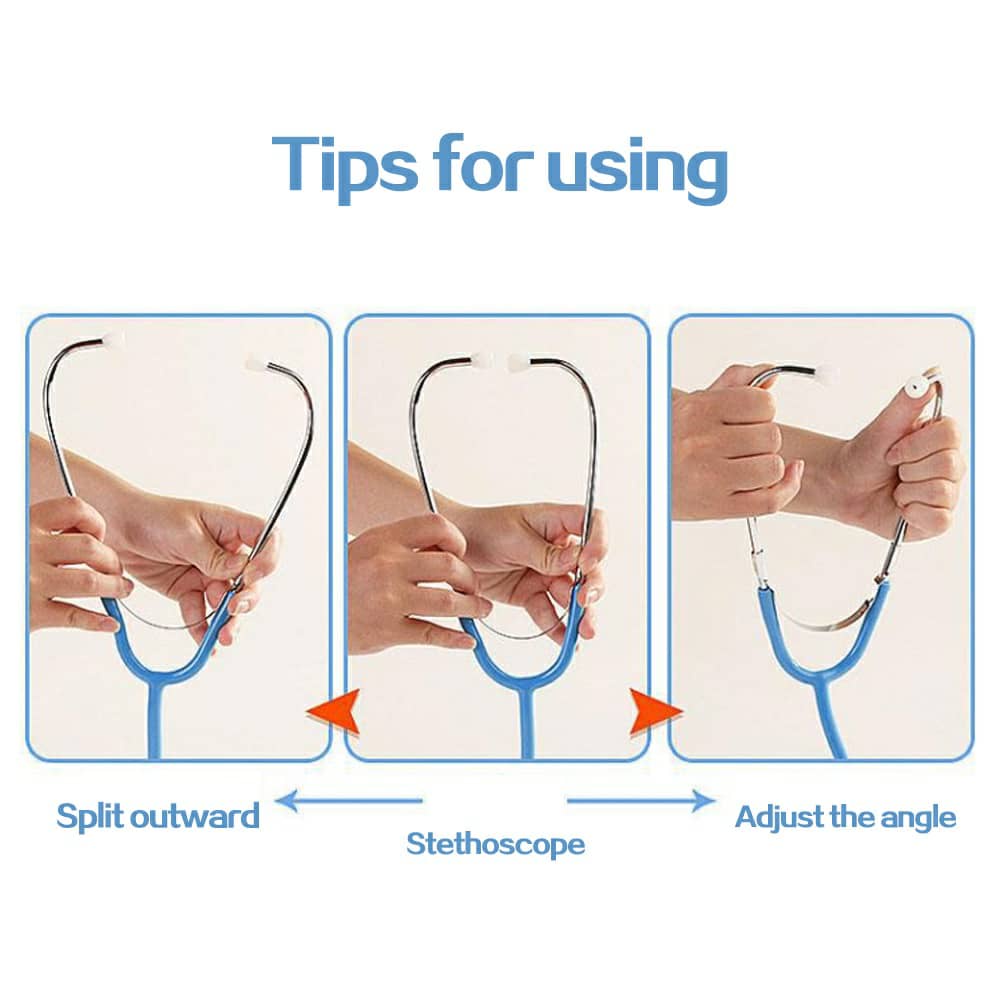 Tips for using

Split outward

Stethoscope

Adjust the angle