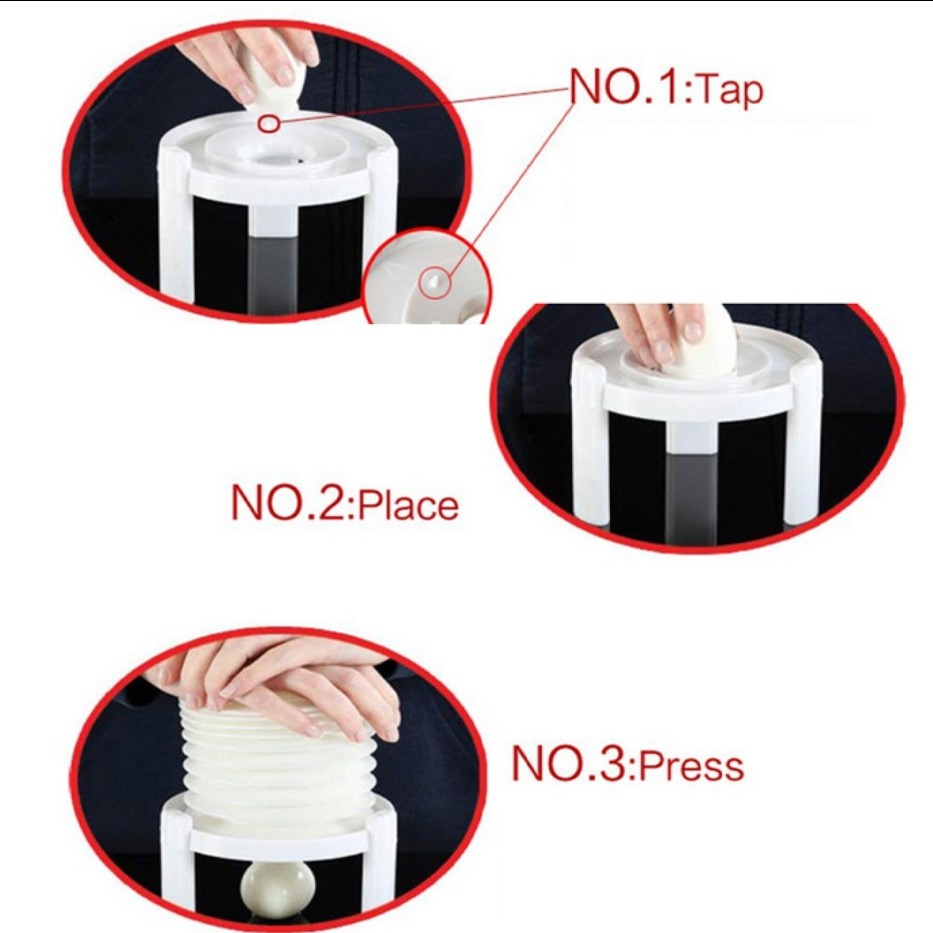 NO.1:Tap

NO.2:Place

NO.3:Press