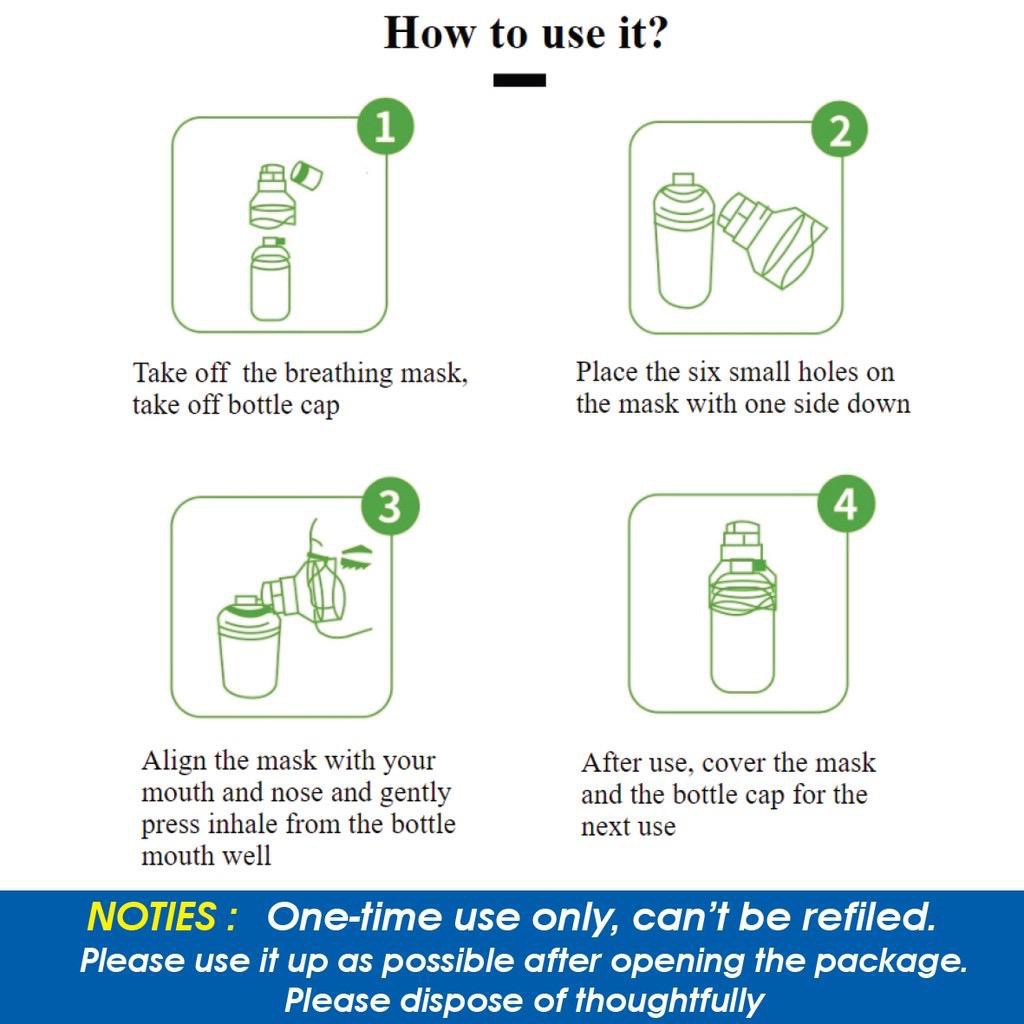 How to use it?

1

Take off the breathing mask, take off bottle cap

2

Place the six small holes on the mask with one side down

3

Align the mask with your mouth and nose and gently press inhale from the bottle mouth well

4

After use, cover the mask and the bottle cap for the next use

NOTIES : One-time use only, can't be refiled.
Please use it up as possible after opening the package.
Please dispose of thoughtfully