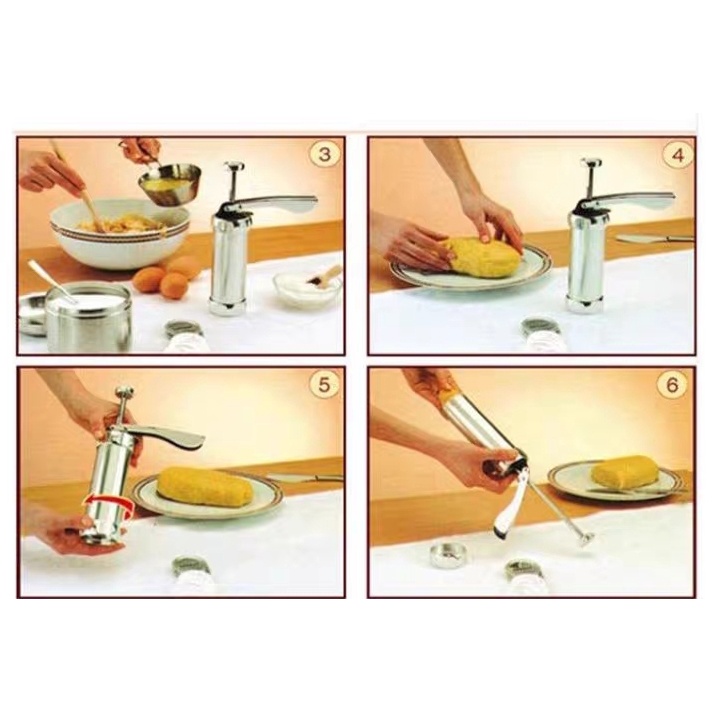 3

4

5

6